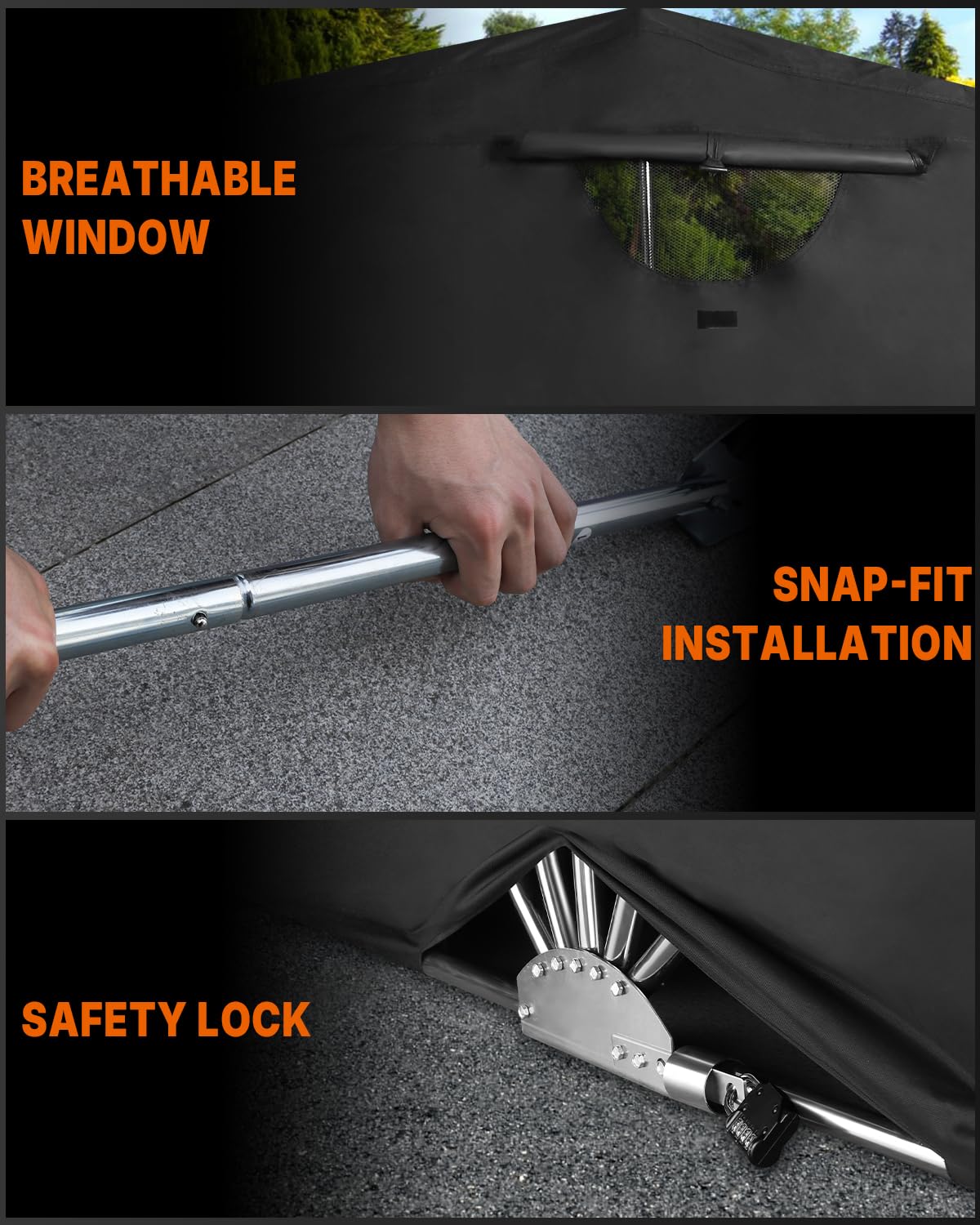 BREATHABLE WINDOW

SNAP-FIT INSTALLATION

SAFETY LOCK