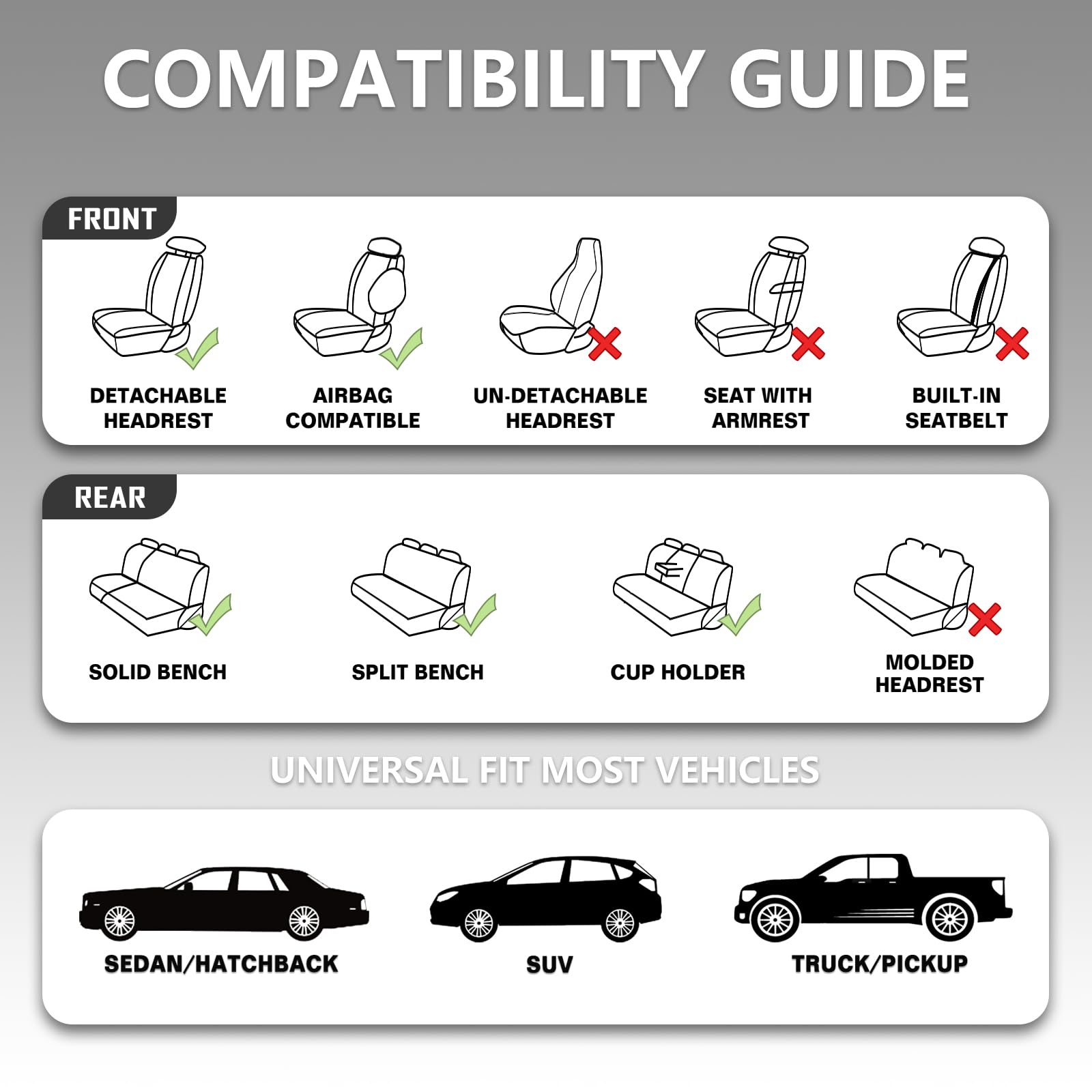 COMPATIBILITY GUIDE

FRONT

DETACHABLE HEADREST

AIRBAG COMPATIBLE

UN-DETACHABLE HEADREST

SEAT WITH ARMREST

BUILT-IN SEATBELT

REAR

SOLID BENCH

SPLIT BENCH

CUP HOLDER

MOLDED HEADREST

UNIVERSAL FIT MOST VEHICLES

SEDAN/HATCHBACK

SUV

TRUCK/PICKUP