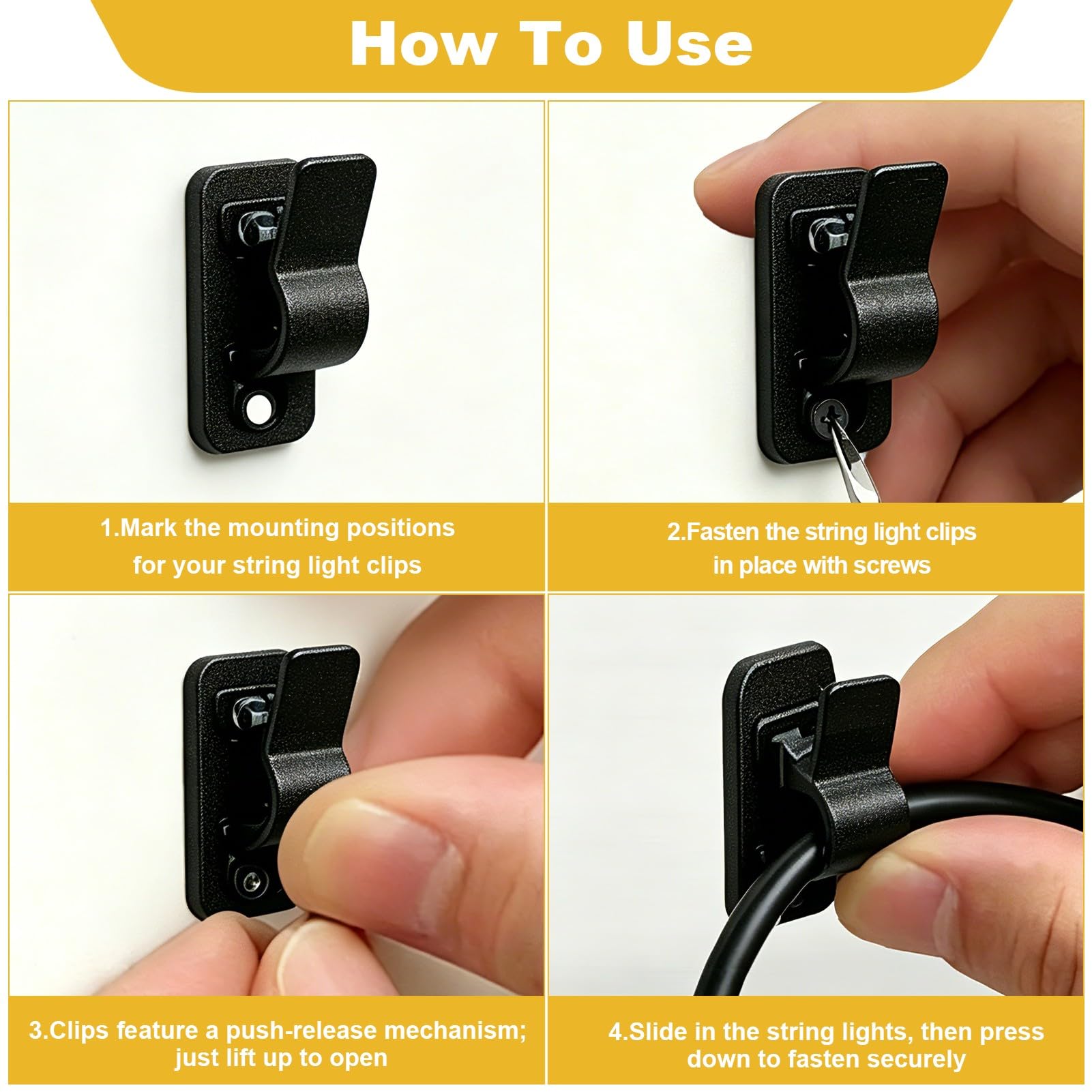 How To Use

1.Mark the mounting positions for your string light clips

2.Fasten the string light clips in place with screws

3.Clips feature a push-release mechanism; just lift up to open

4.Slide in the string lights, then press down to fasten securely