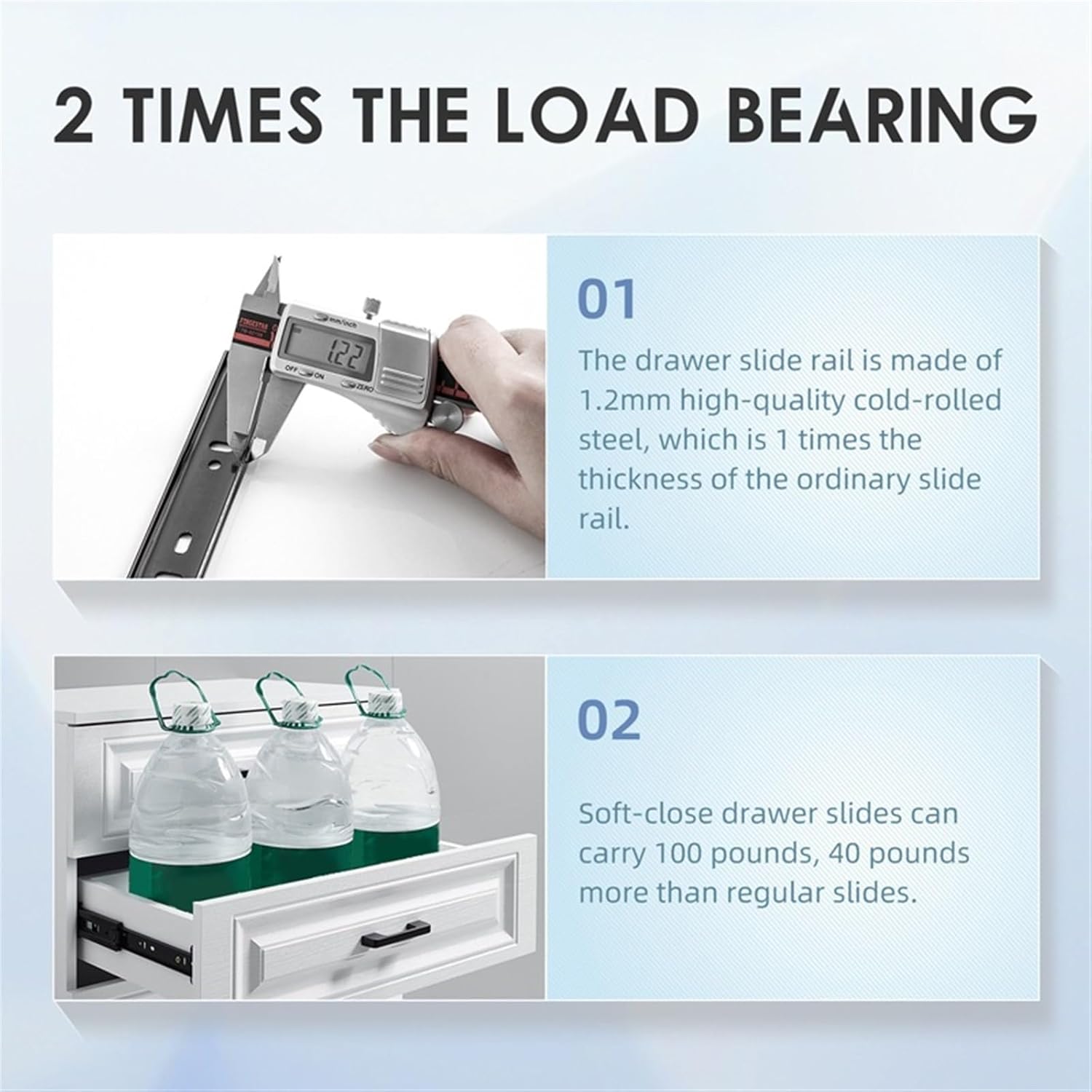 2 TIMES THE LOAD BEARING

mm/inch
1.22
OFF ON ZERO

01

The drawer slide rail is made of 1.2mm high-quality cold-rolled steel, which is 1 times the thickness of the ordinary slide rail.

02

Soft-close drawer slides can carry 100 pounds, 40 pounds more than regular slides.