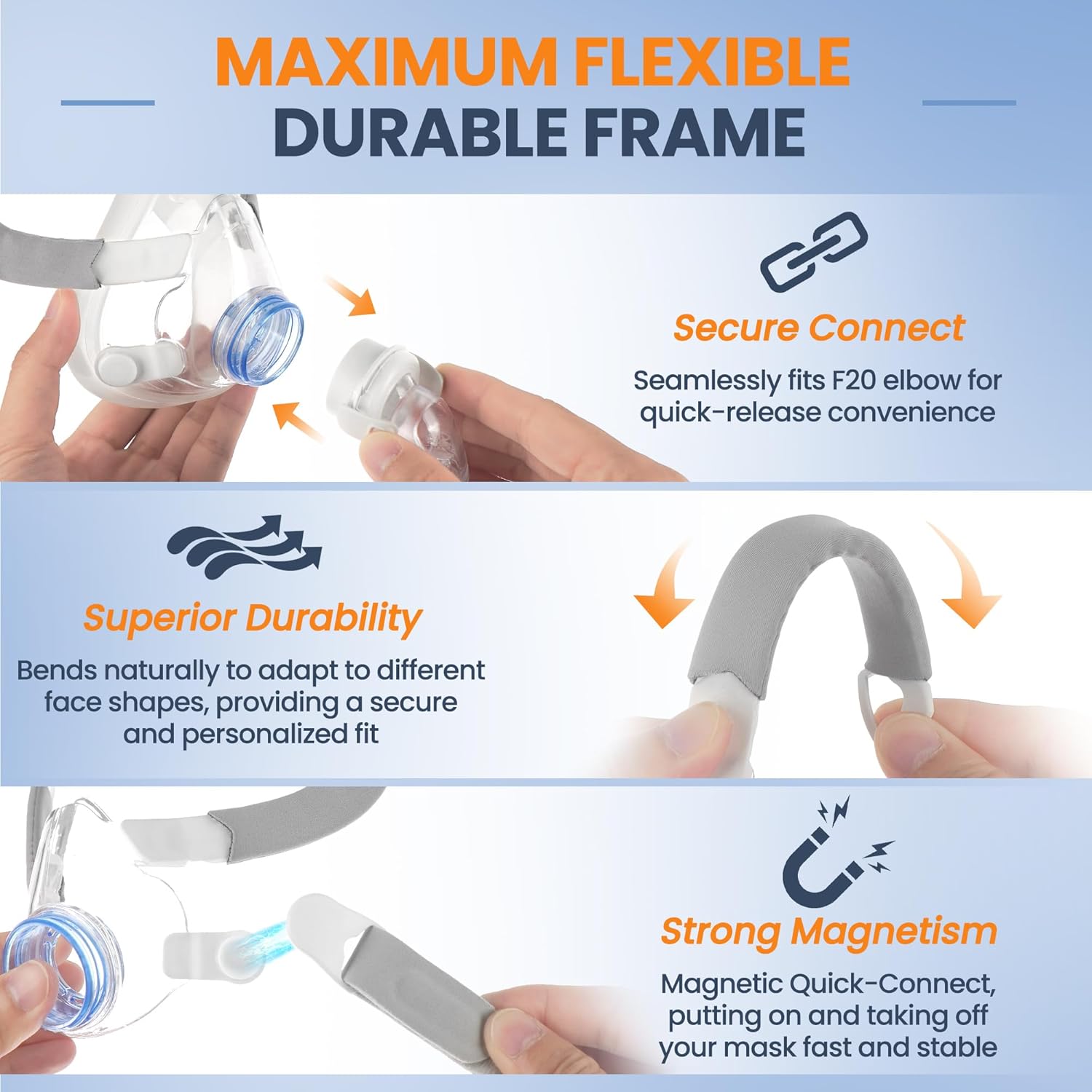 MAXIMUM FLEXIBLE
DURABLE FRAME

Secure Connect
Seamlessly fits F20 elbow for quick-release convenience

Superior Durability
Bends naturally to adapt to different face shapes, providing a secure and personalized fit

Strong Magnetism
Magnetic Quick-Connect, putting on and taking off your mask fast and stable