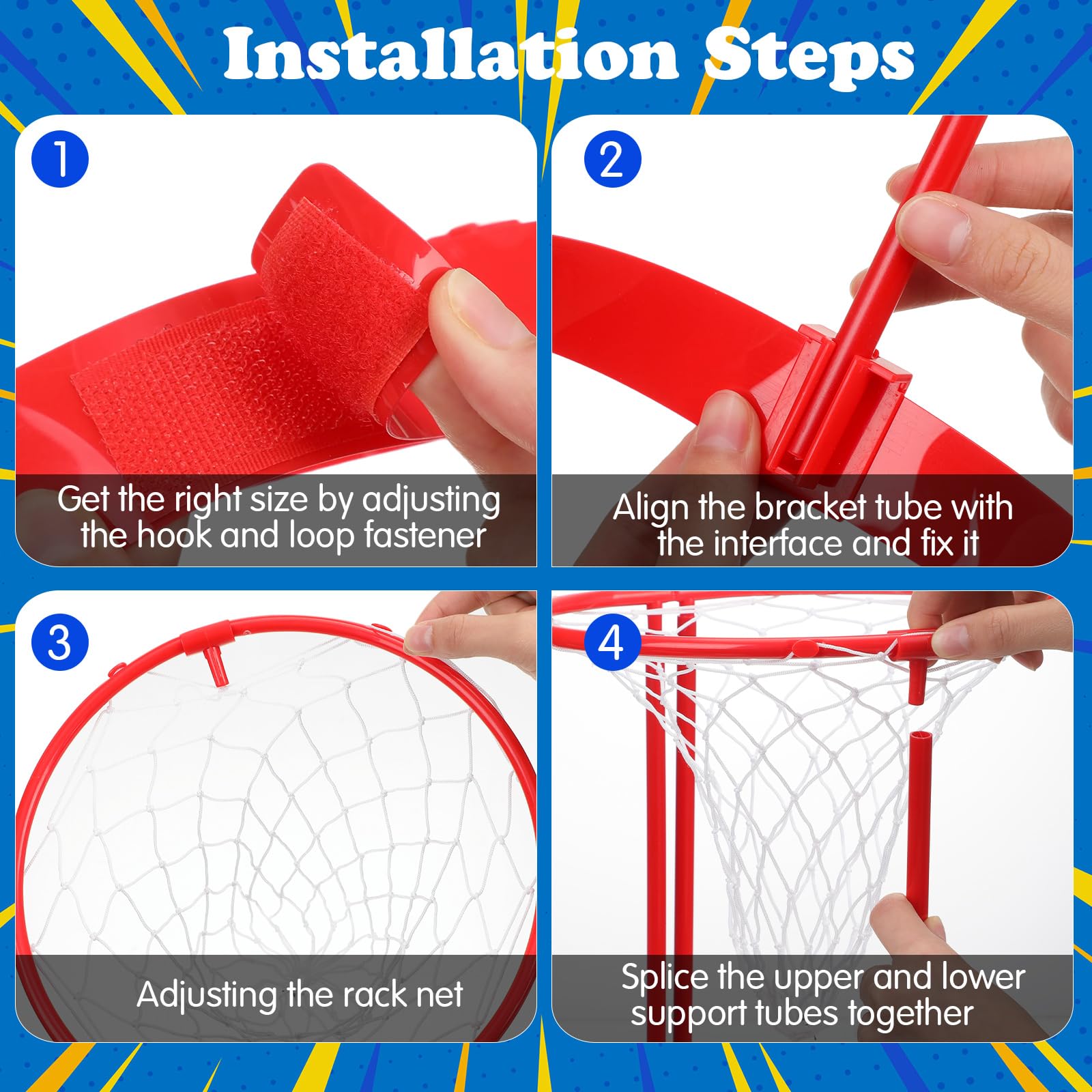 Installation Steps

1

Get the right size by adjusting the hook and loop fastener

2

Align the bracket tube with the interface and fix it

3

Adjusting the rack net

4

Splice the upper and lower support tubes together