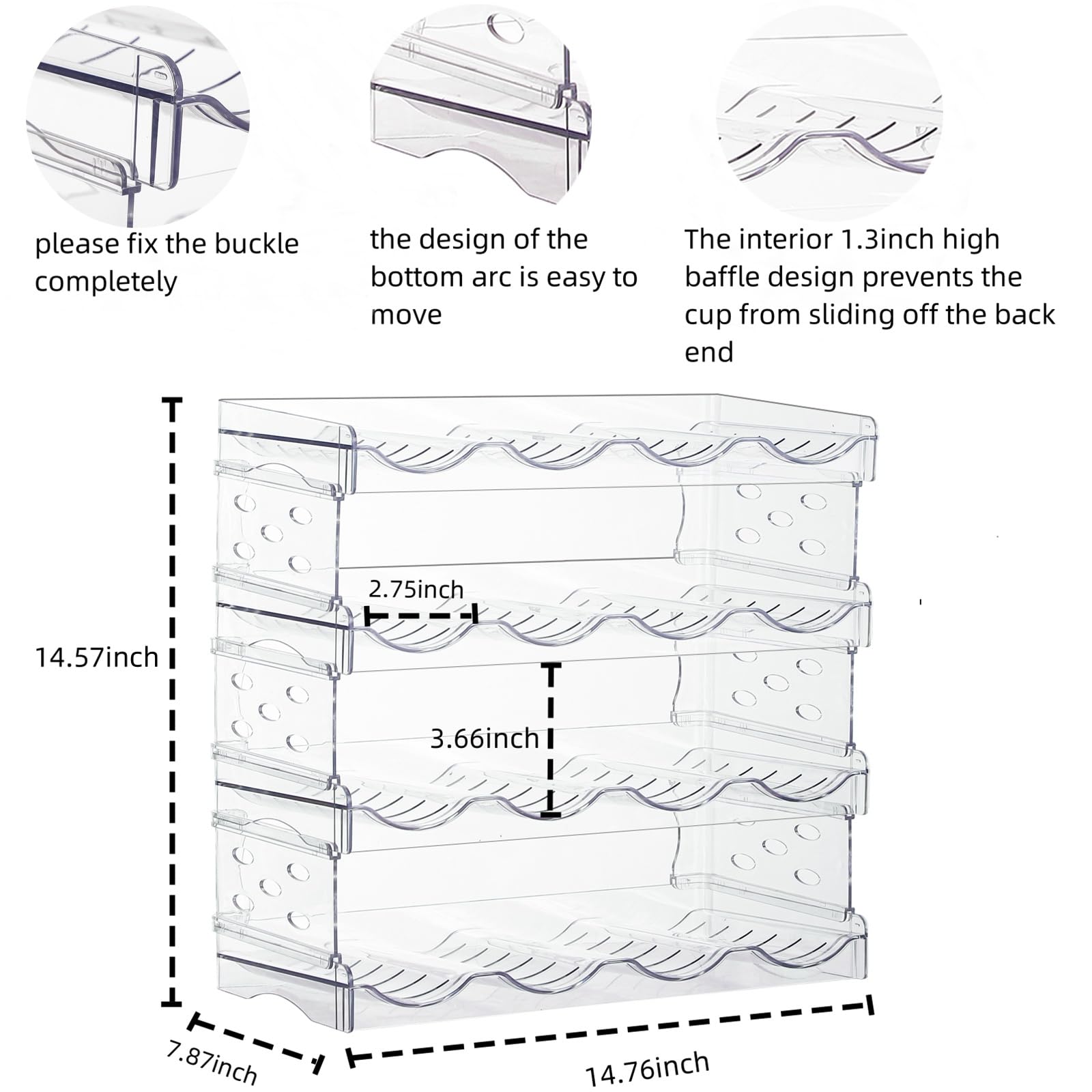 please fix the buckle completely

the design of the bottom arc is easy to move

The interior 1.3inch high baffle design prevents the cup from sliding off the back end

2.75inch

14.57inch

3.66inch

7.87inch

14.76inch