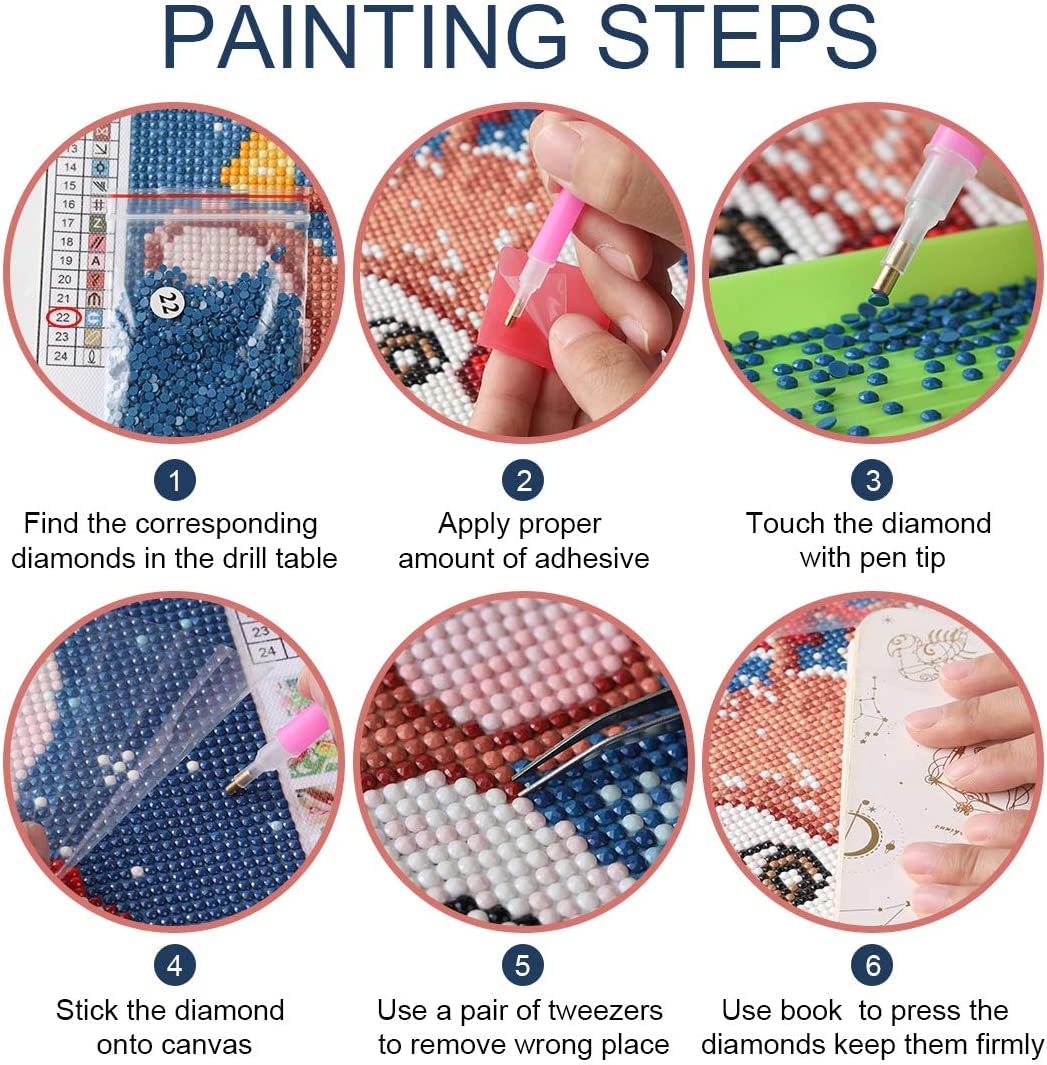 PAINTING STEPS

13
14
15
16
17
18
19
20
21
22
23
24

22

1
Find the corresponding diamonds in the drill table

2
Apply proper amount of adhesive

3
Touch the diamond with pen tip

23
24

4
Stick the diamond onto canvas

5
Use a pair of tweezers to remove wrong place

6
Use book to press the diamonds keep them firmly