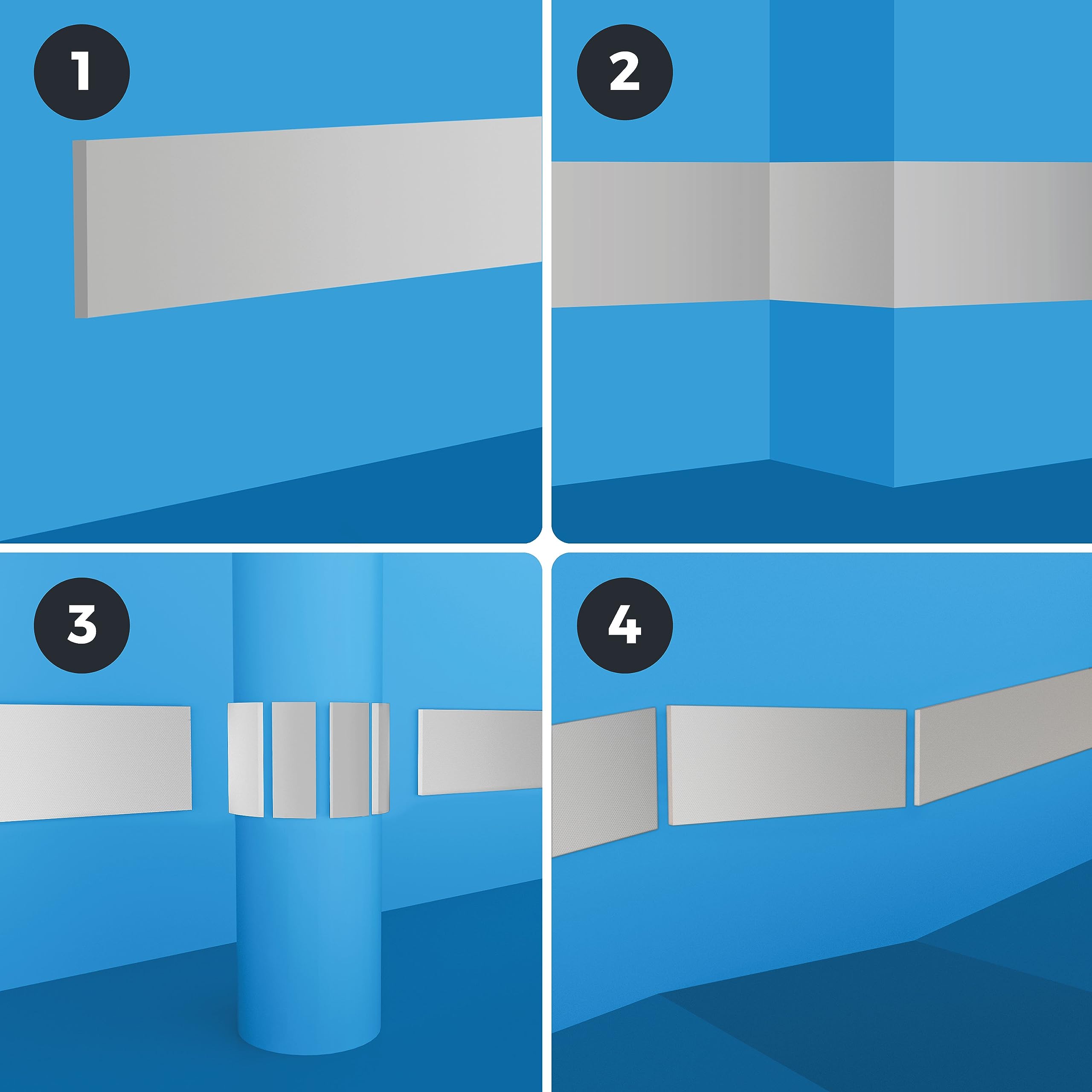 1

2

3

4