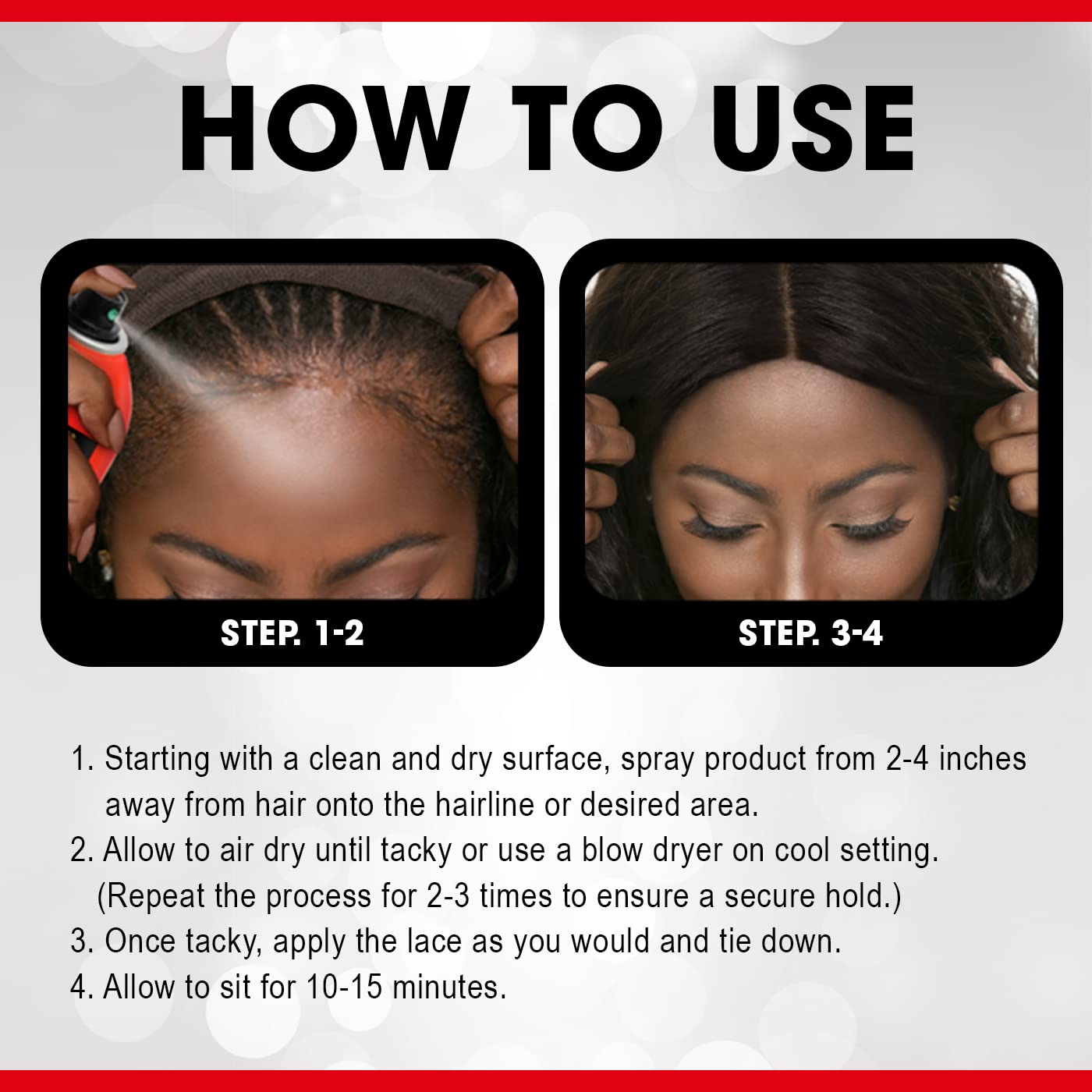 HOW TO USE

STEP. 1-2

STEP. 3-4

1. Starting with a clean and dry surface, spray product from 2-4 inches away from hair onto the hairline or desired area.
2. Allow to air dry until tacky or use a blow dryer on cool setting. (Repeat the process for 2-3 times to ensure a secure hold.)
3. Once tacky, apply the lace as you would and tie down.
4. Allow to sit for 10-15 minutes.