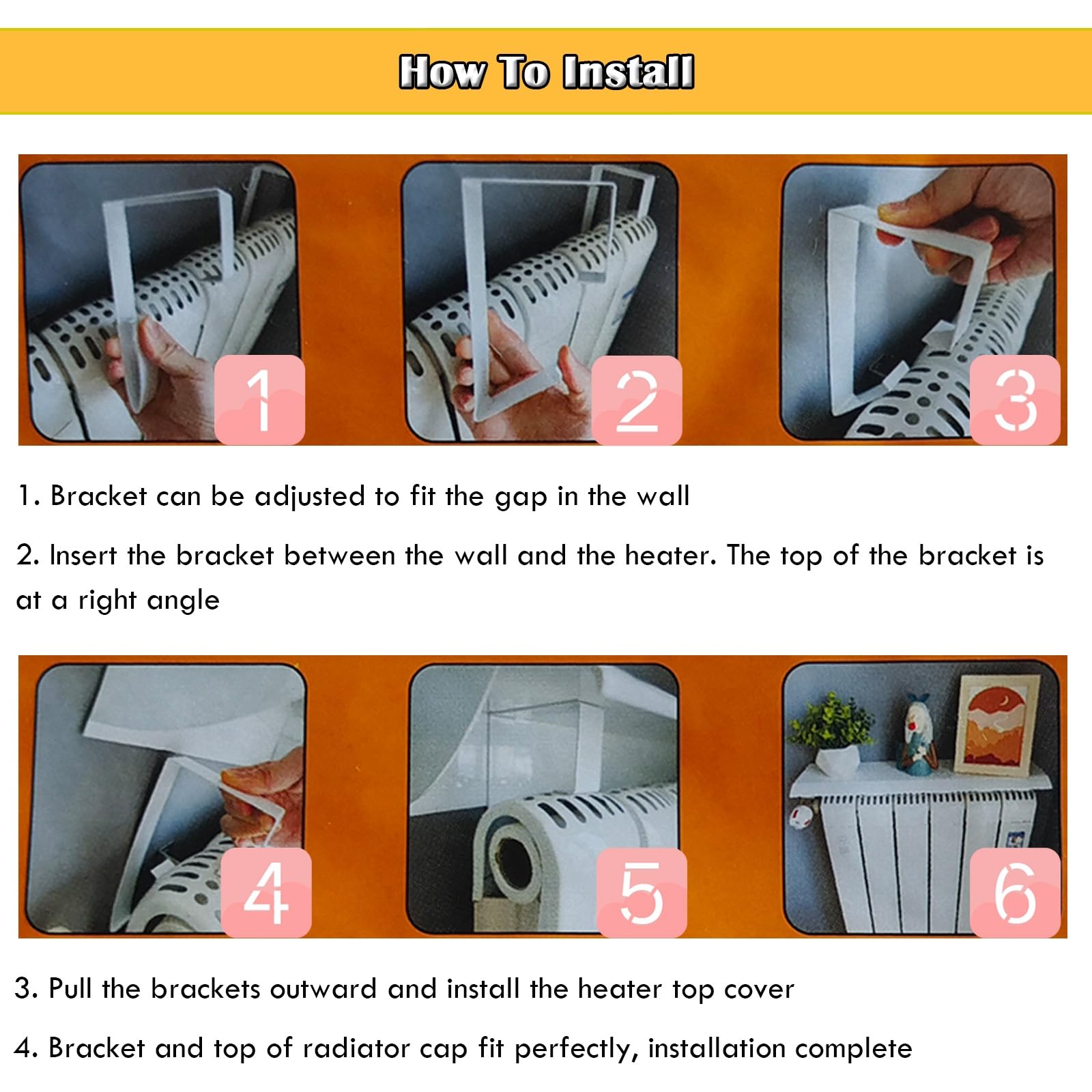 How To Install

1

2

3

1. Bracket can be adjusted to fit the gap in the wall

2. Insert the bracket between the wall and the heater. The top of the bracket is at a right angle

4

5

6

3. Pull the brackets outward and install the heater top cover

4. Bracket and top of radiator cap fit perfectly, installation complete