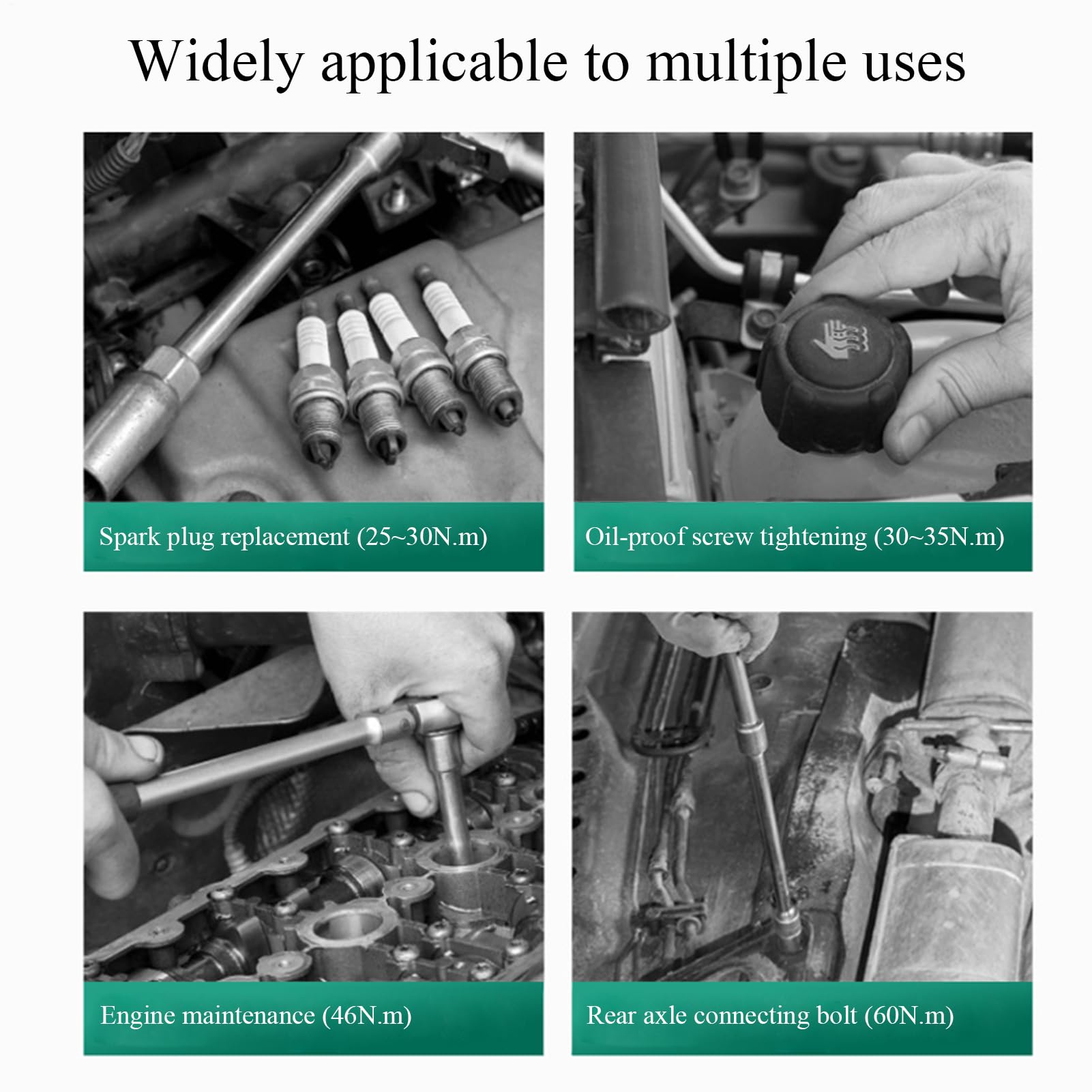 Widely applicable to multiple uses

Spark plug replacement (25~30N.m)

Oil-proof screw tightening (30~35N.m)

Engine maintenance (46N.m)

Rear axle connecting bolt (60N.m)