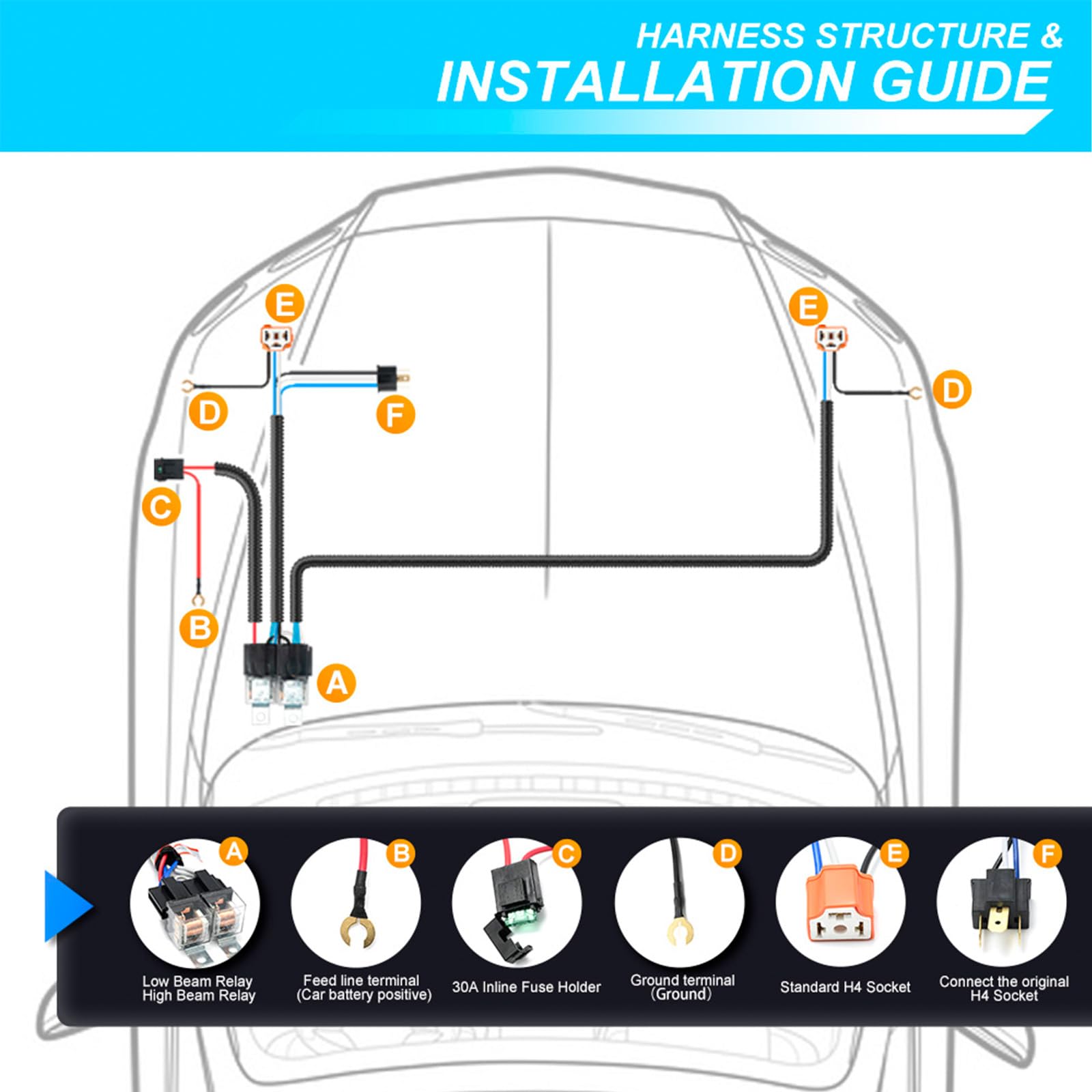 HARNESS STRUCTURE &
INSTALLATION GUIDE

E

E

D

F

D

C

B

A

A
Low Beam Relay
High Beam Relay

B
Feed line terminal
(Car battery positive)

C
30A Inline Fuse Holder

D
Ground terminal
(Ground)

E
Standard H4 Socket

F
Connect the original
H4 Socket