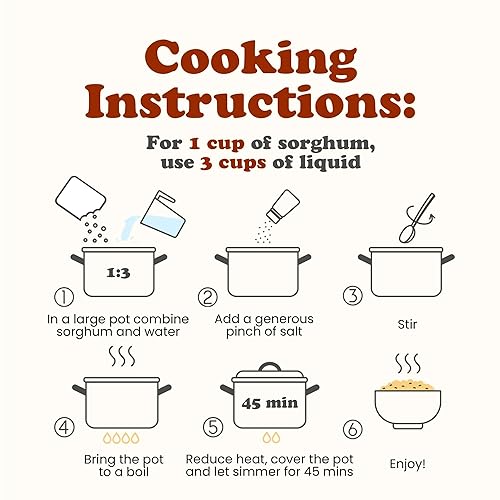 Cooking Instructions:

For 1 cup of sorghum, use 3 cups of liquid

1:3

1
In a large pot combine sorghum and water

2
Add a generous pinch of salt

3
Stir

4
Bring the pot to a boil

45 min

5
Reduce heat, cover the pot and let simmer for 45 mins

6
Enjoy!