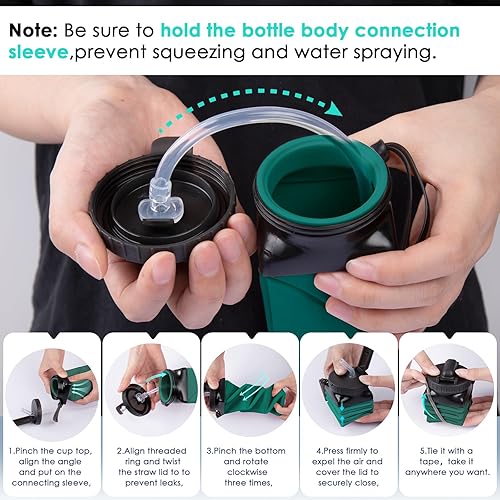 Note: Be sure to hold the bottle body connection sleeve,prevent squeezing and water spraying.

1.Pinch the cup top, align the angle and put on the connecting sleeve,

2.Align threaded ring and twist the straw lid to to prevent leaks,

3.Pinch the bottom and rotate clockwise three times,

4.Press firmly to expel the air and cover the lid to securely close,

5.Tie it with a tape, take it anywhere you want.