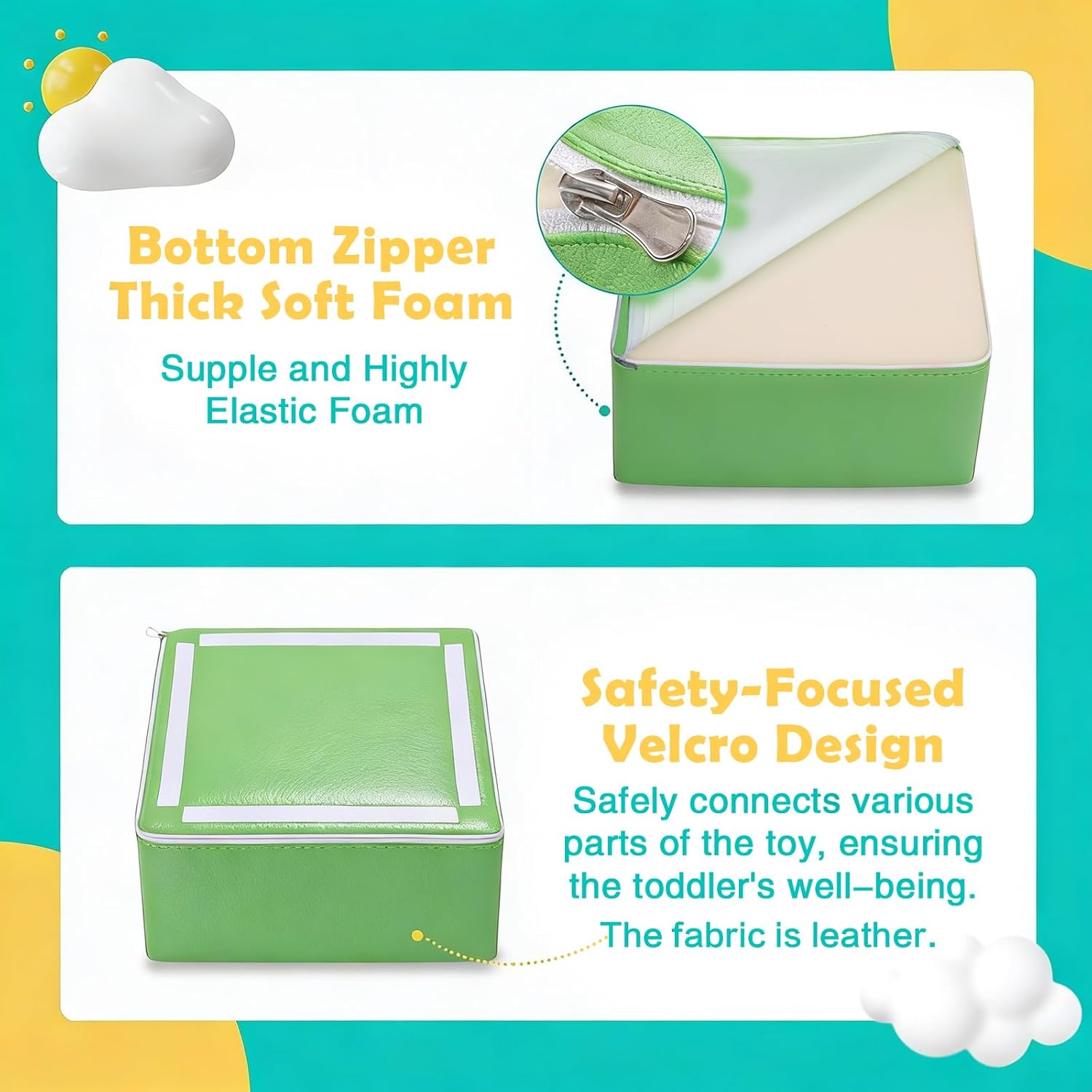 Bottom Zipper
Thick Soft Foam

Supple and Highly Elastic Foam

Safety-Focused
Velcro Design

Safely connects various parts of the toy, ensuring the toddler's well–being. The fabric is leather.