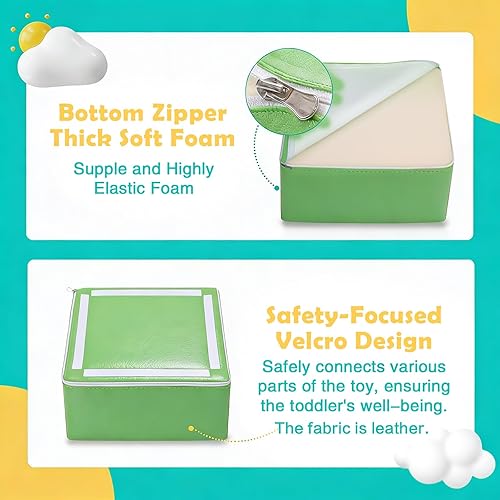 Bottom Zipper
Thick Soft Foam

Supple and Highly Elastic Foam

Safety-Focused
Velcro Design

Safely connects various parts of the toy, ensuring the toddler's well–being.

The fabric is leather.