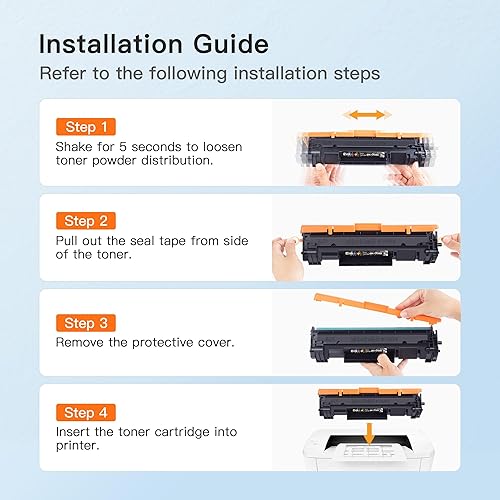 Installation Guide
Refer to the following installation steps

Step 1
Shake for 5 seconds to loosen toner powder distribution.

Step 2
Pull out the seal tape from side of the toner.

Step 3
Remove the protective cover.

Step 4
Insert the toner cartridge into printer.