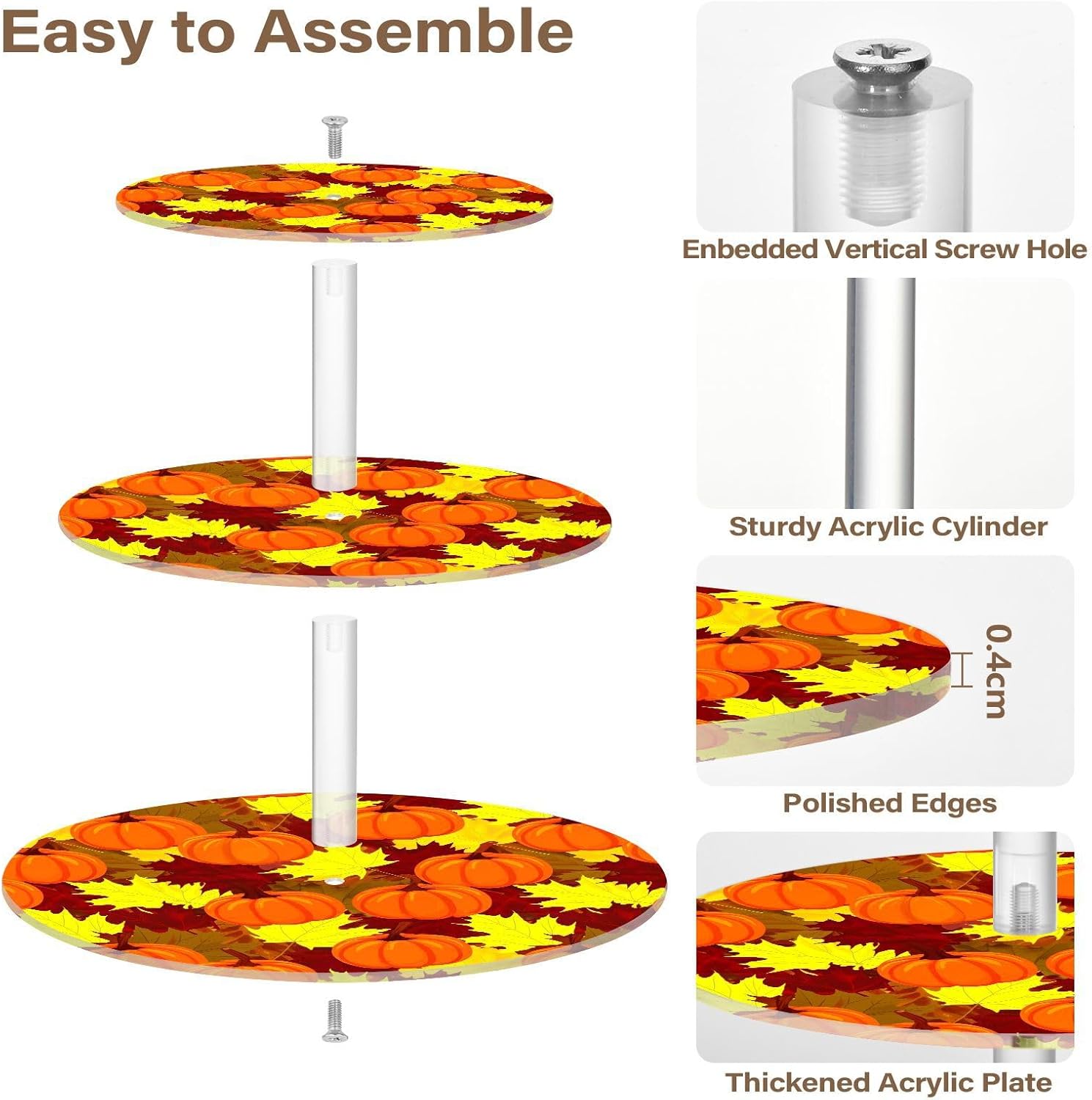 Easy to Assemble

Enbedded Vertical Screw Hole

Sturdy Acrylic Cylinder

0.4cm

Polished Edges

Thickened Acrylic Plate