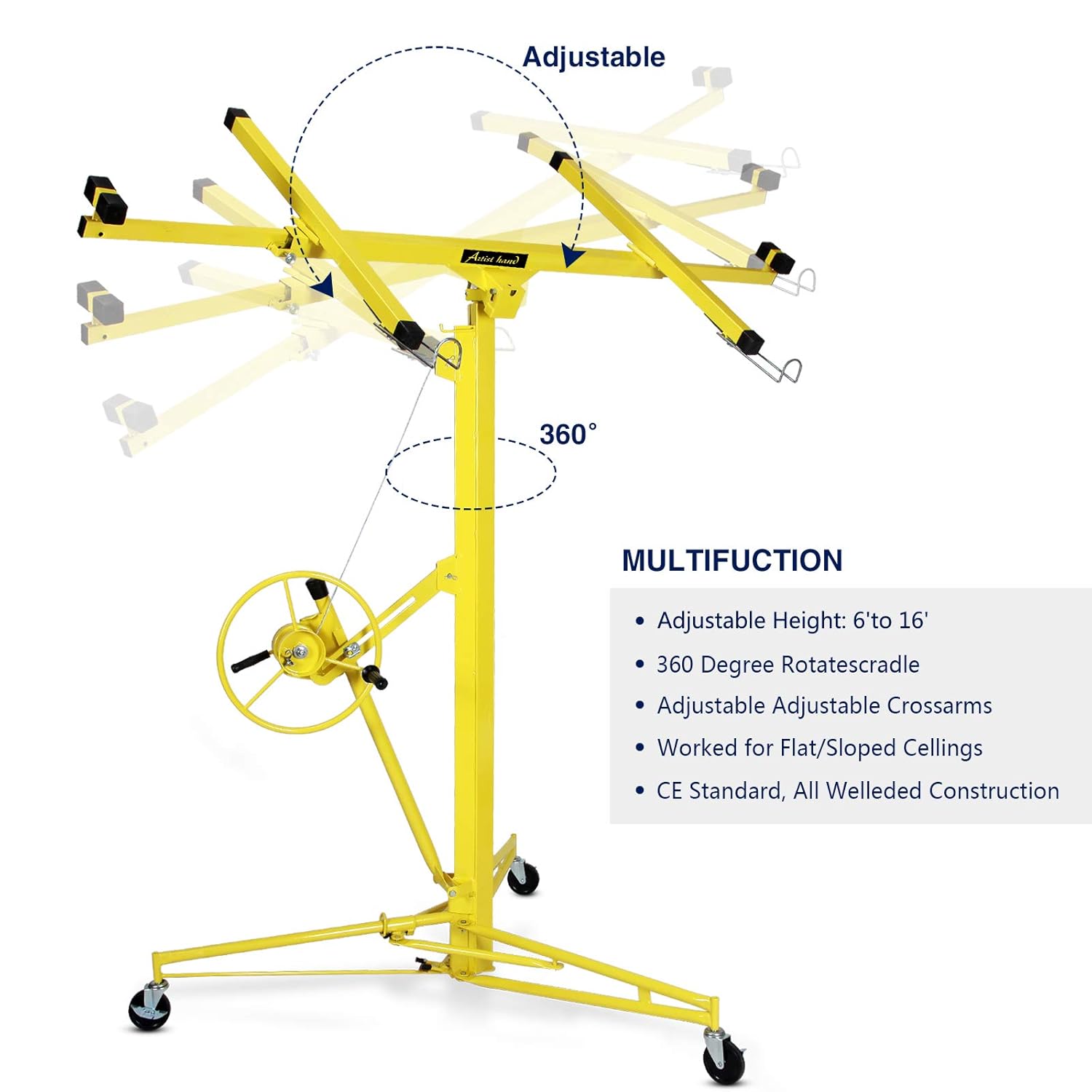 Adjustable

Artist hand

360°

MULTIFUCTION

• Adjustable Height: 6'to 16'
• 360 Degree Rotatescradle
• Adjustable Adjustable Crossarms
• Worked for Flat/Sloped Cellings
• CE Standard, All Welleded Construction