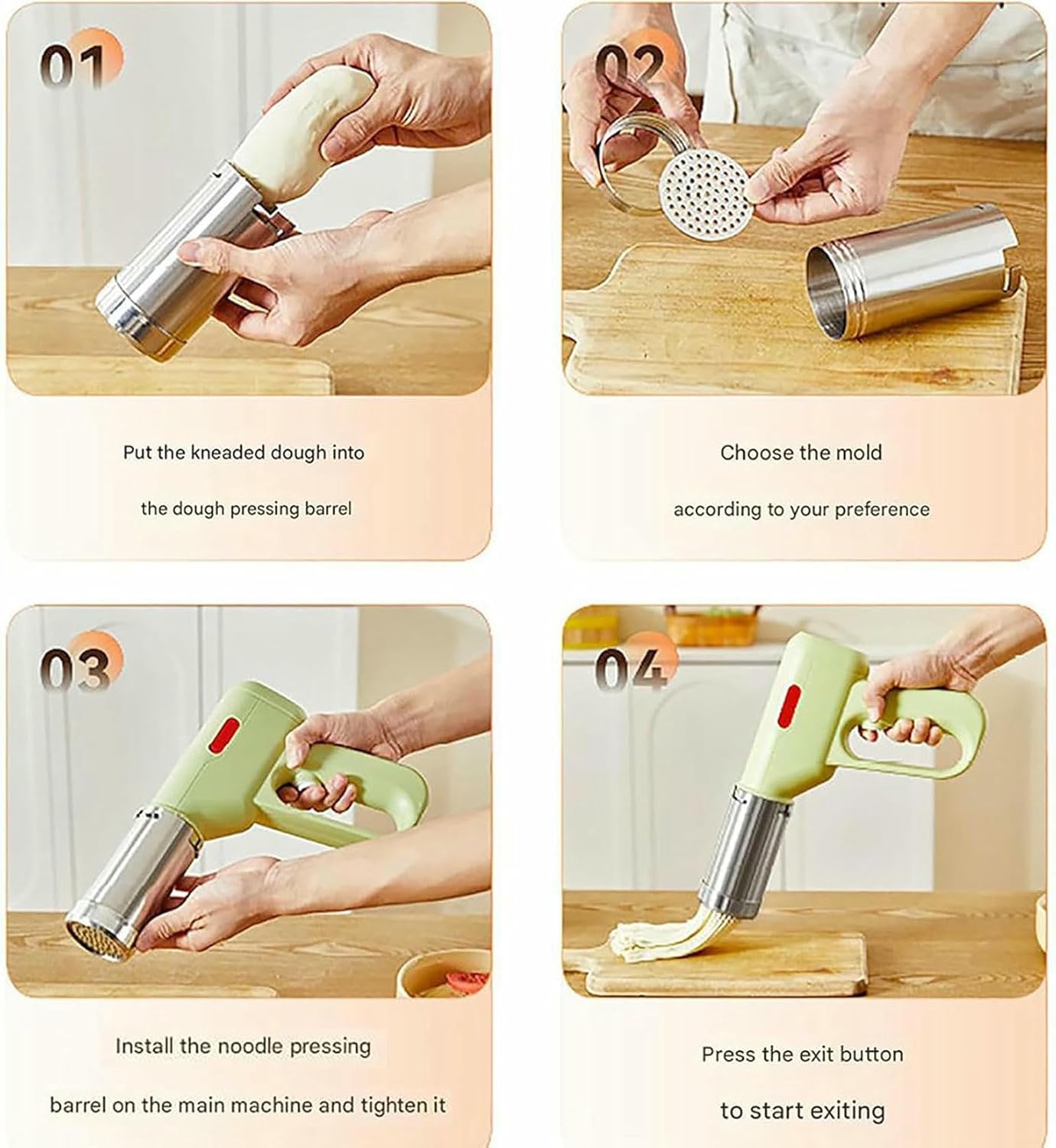 01

Put the kneaded dough into

the dough pressing barrel

02

Choose the mold

according to your preference

03

Install the noodle pressing

barrel on the main machine and tighten it

04

Press the exit button

to start exiting