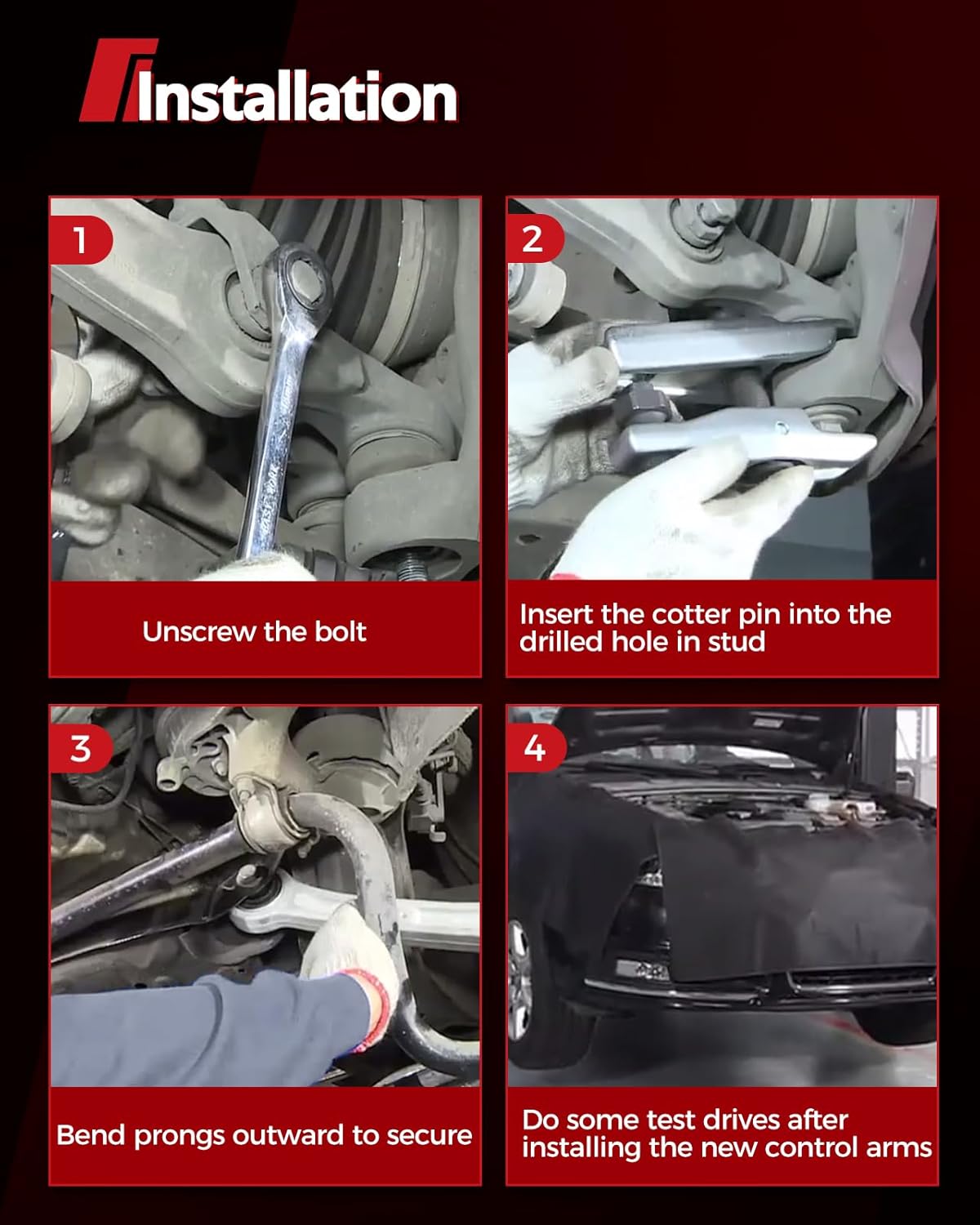 Installation

1

Unscrew the bolt

2

Insert the cotter pin into the drilled hole in stud

3

Bend prongs outward to secure

4

Do some test drives after installing the new control arms