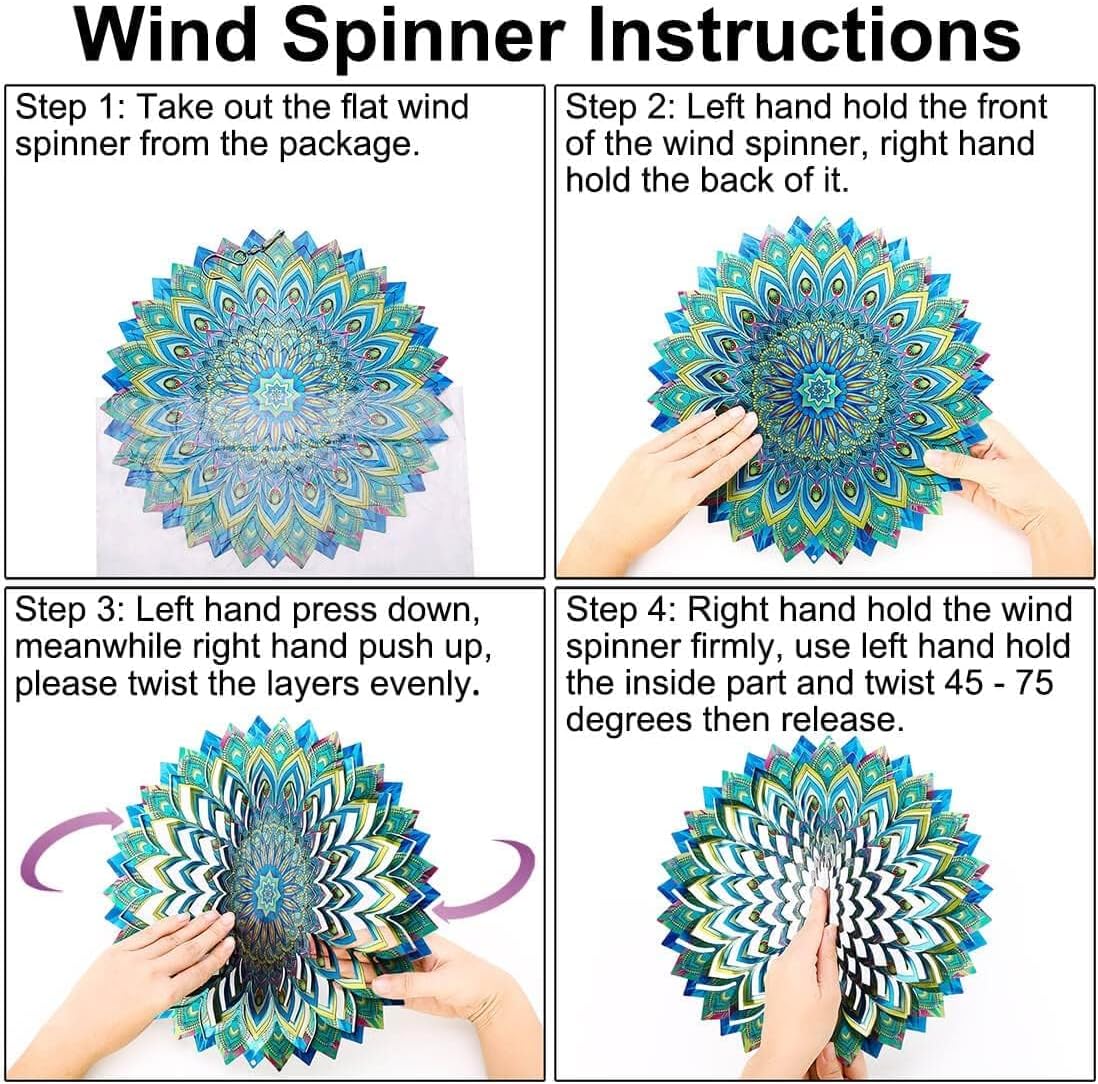 Wind Spinner Instructions

Step 1: Take out the flat wind spinner from the package.

Step 2: Left hand hold the front of the wind spinner, right hand hold the back of it.

Step 3: Left hand press down, meanwhile right hand push up, please twist the layers evenly.

Step 4: Right hand hold the wind spinner firmly, use left hand hold the inside part and twist 45 - 75 degrees then release.