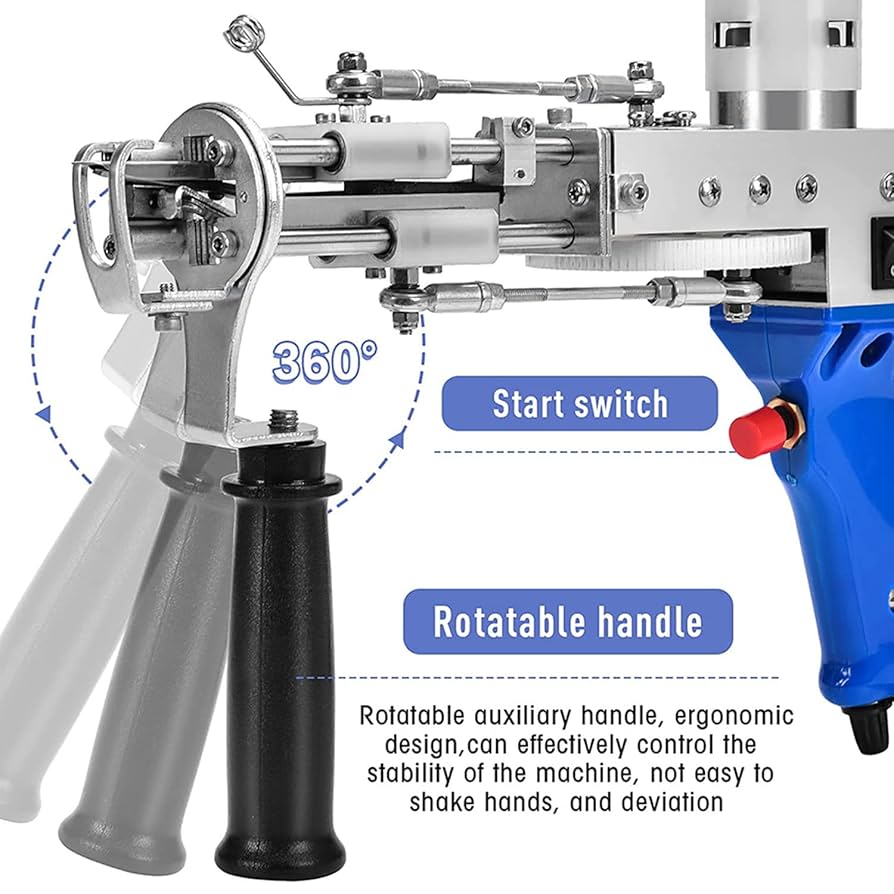 360°

Start switch

Rotatable handle

Rotatable auxiliary handle, ergonomic design,can effectively control the stability of the machine, not easy to shake hands, and deviation