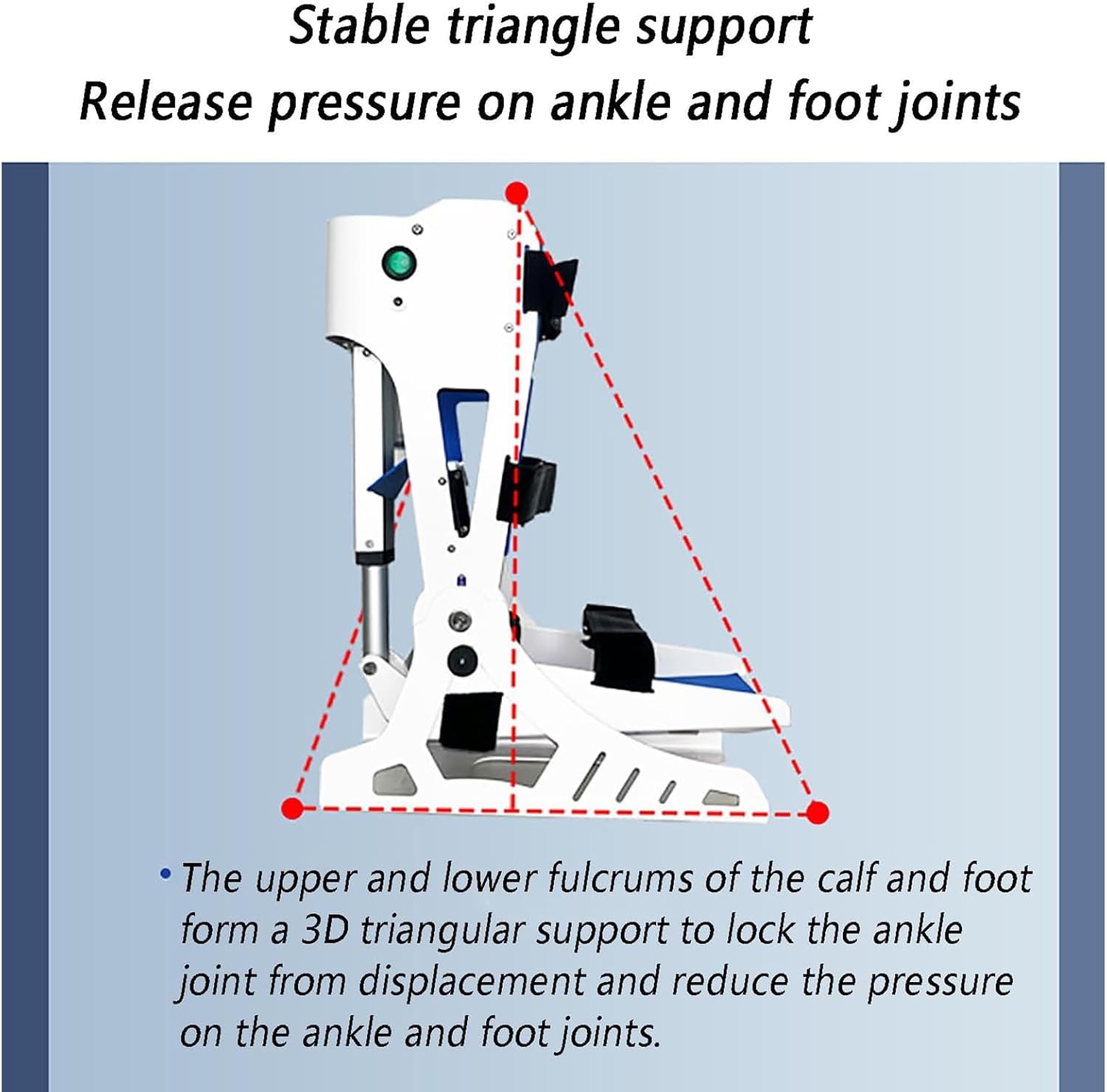 Stable triangle support
Release pressure on ankle and foot joints

• The upper and lower fulcrums of the calf and foot form a 3D triangular support to lock the ankle joint from displacement and reduce the pressure on the ankle and foot joints.