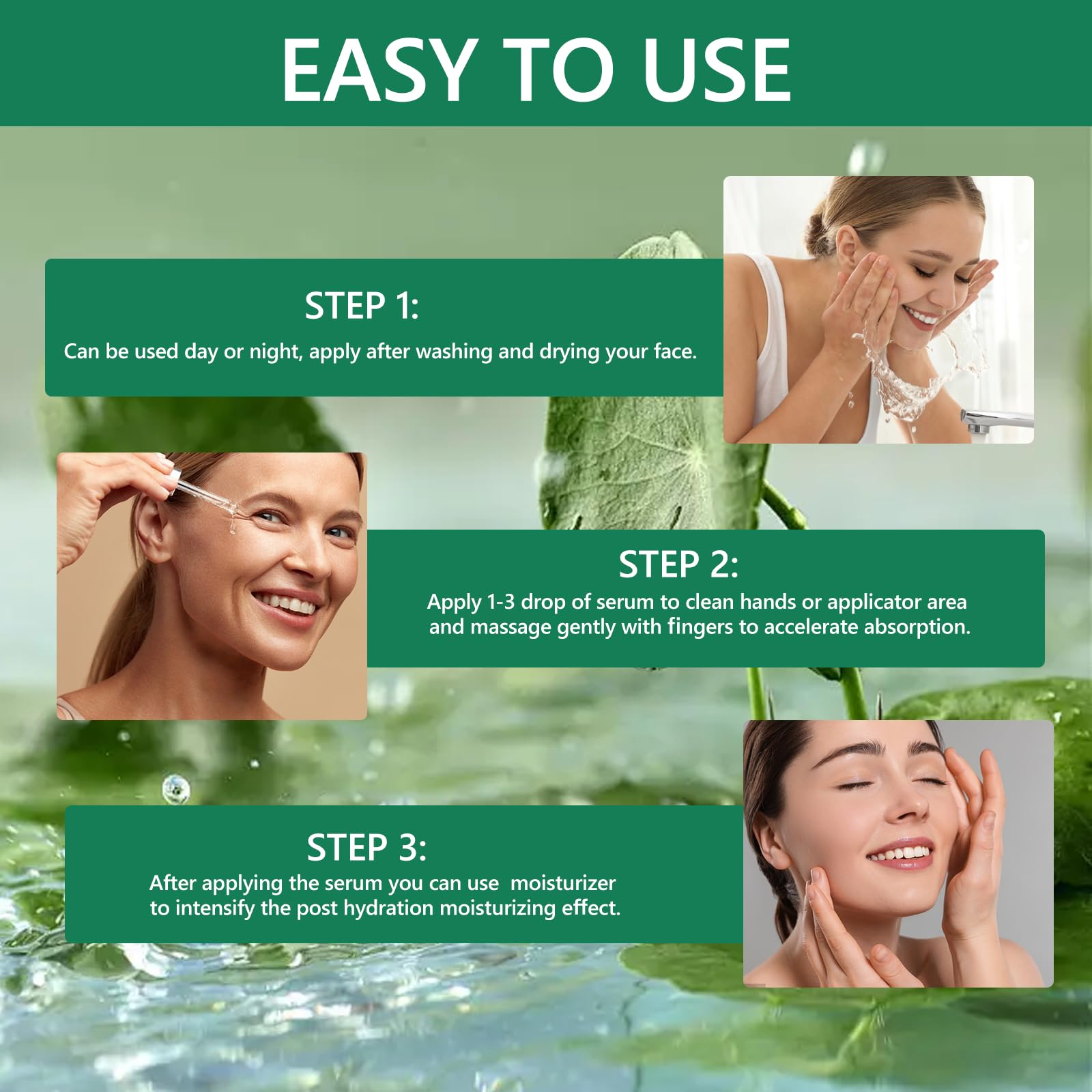 EASY TO USE

STEP 1:
Can be used day or night, apply after washing and drying your face.

STEP 2:
Apply 1-3 drop of serum to clean hands or applicator area and massage gently with fingers to accelerate absorption.

STEP 3:
After applying the serum you can use  moisturizer to intensify the post hydration moisturizing effect.