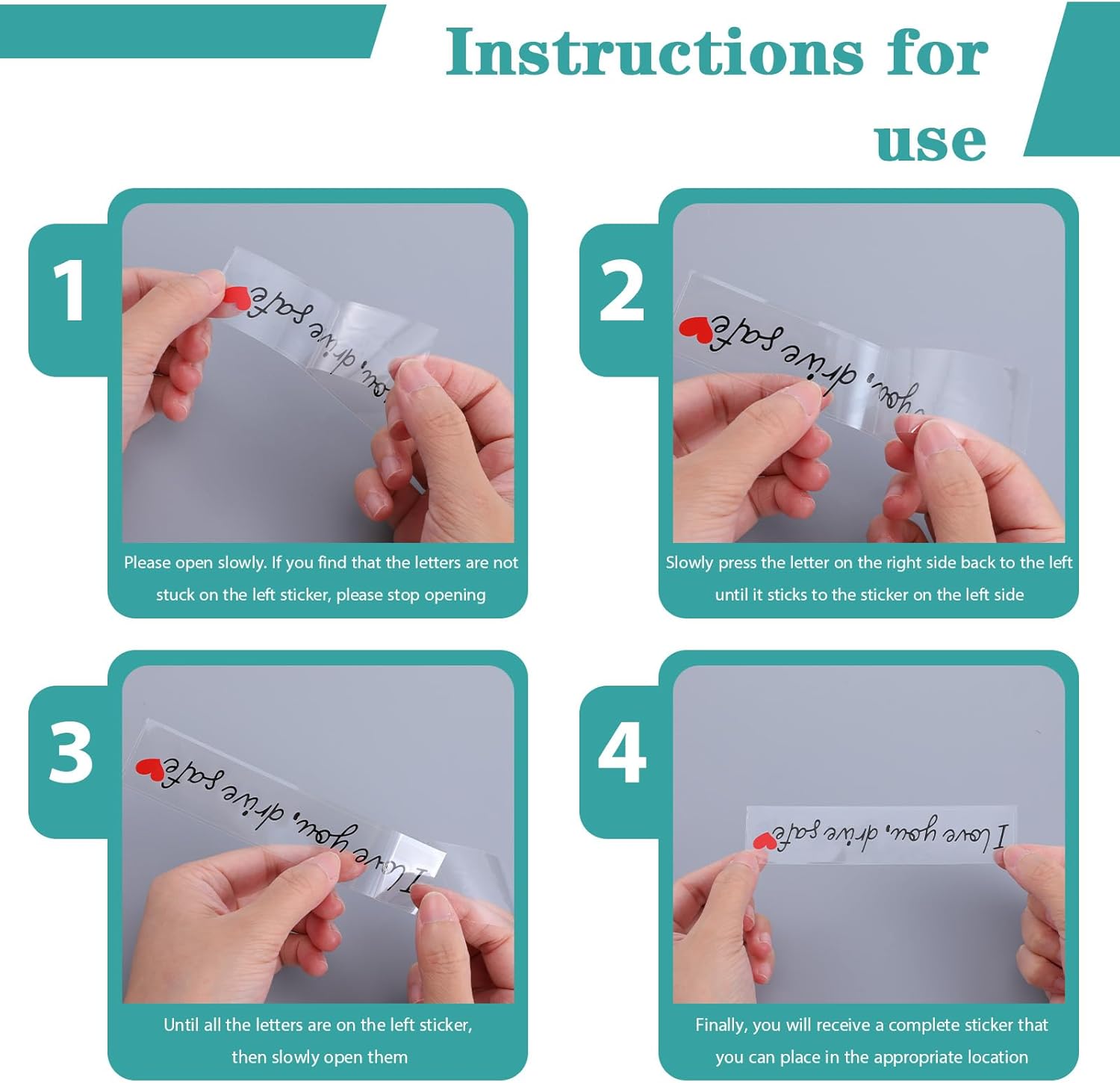 Instructions for use

1

you, drive safe

Please open slowly. If you find that the letters are not stuck on the left sticker, please stop opening

2

you, drive safe

Slowly press the letter on the right side back to the left until it sticks to the sticker on the left side

3

I love you, drive safe

Until all the letters are on the left sticker, then slowly open them

4

I love you, drive safe

Finally, you will receive a complete sticker that you can place in the appropriate location