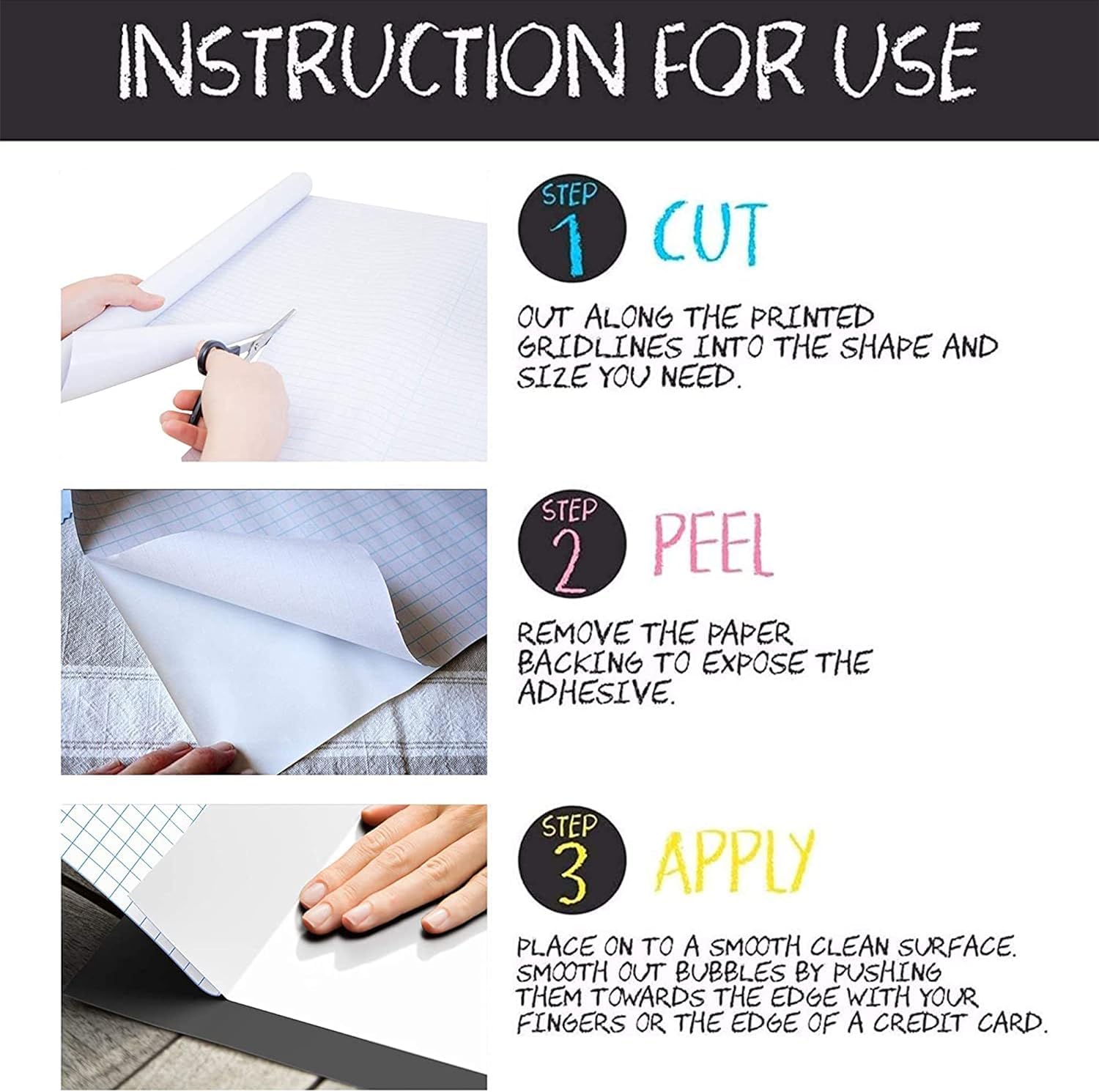 INSTRUCTION FOR USE

STEP 1 CUT

OUT ALONG THE PRINTED GRIDLINES INTO THE SHAPE AND SIZE YOU NEED.

STEP 2 PEEL

REMOVE THE PAPER BACKING TO EXPOSE THE ADHESIVE.

STEP 3 APPLY

PLACE ON TO A SMOOTH CLEAN SURFACE. SMOOTH OUT BUBBLES BY PUSHING THEM TOWARDS THE EDGE WITH YOUR FINGERS OR THE EDGE OF A CREDIT CARD.