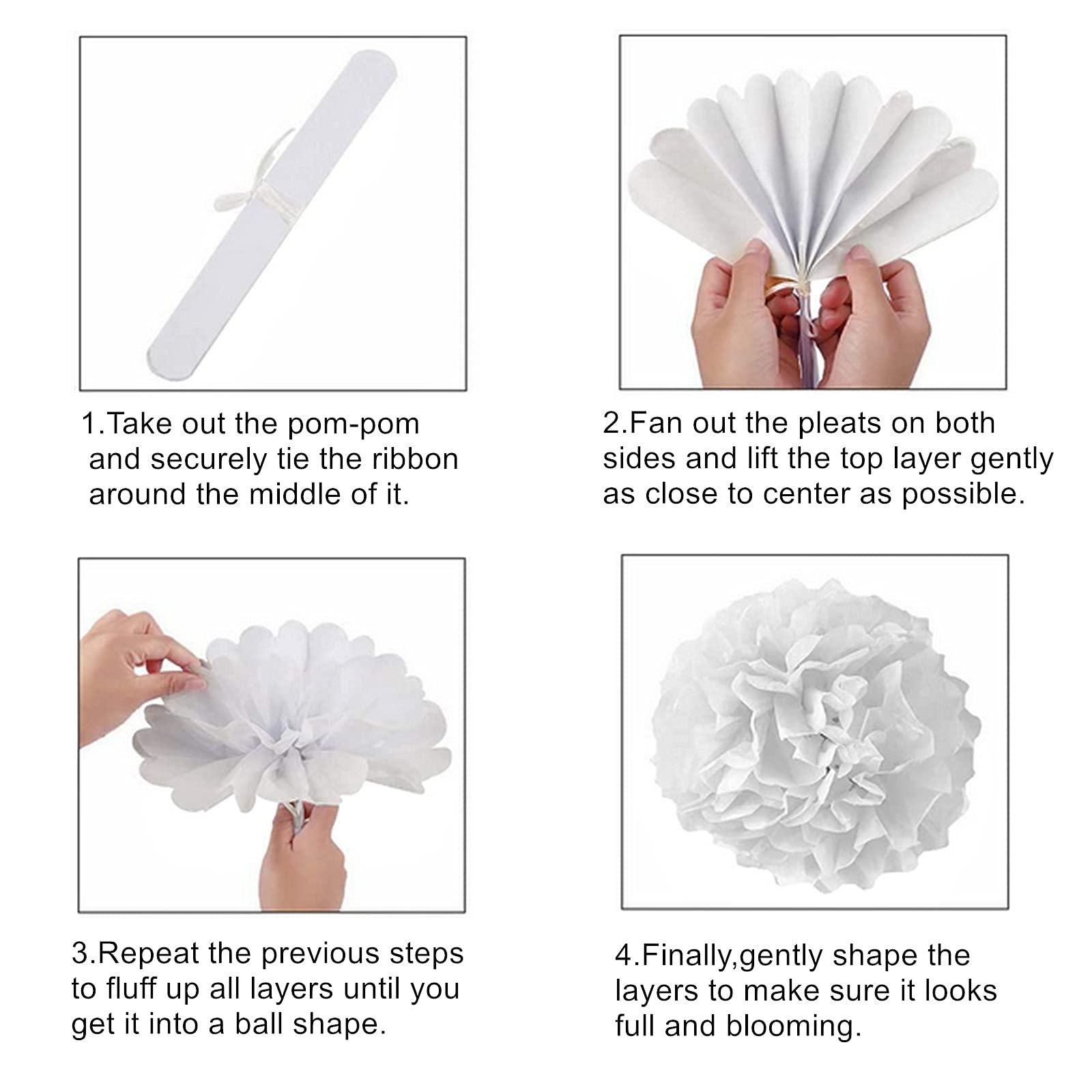 1.Take out the pom-pom and securely tie the ribbon around the middle of it.

2.Fan out the pleats on both sides and lift the top layer gently as close to center as possible.

3.Repeat the previous steps to fluff up all layers until you get it into a ball shape.

4.Finally,gently shape the layers to make sure it looks full and blooming.