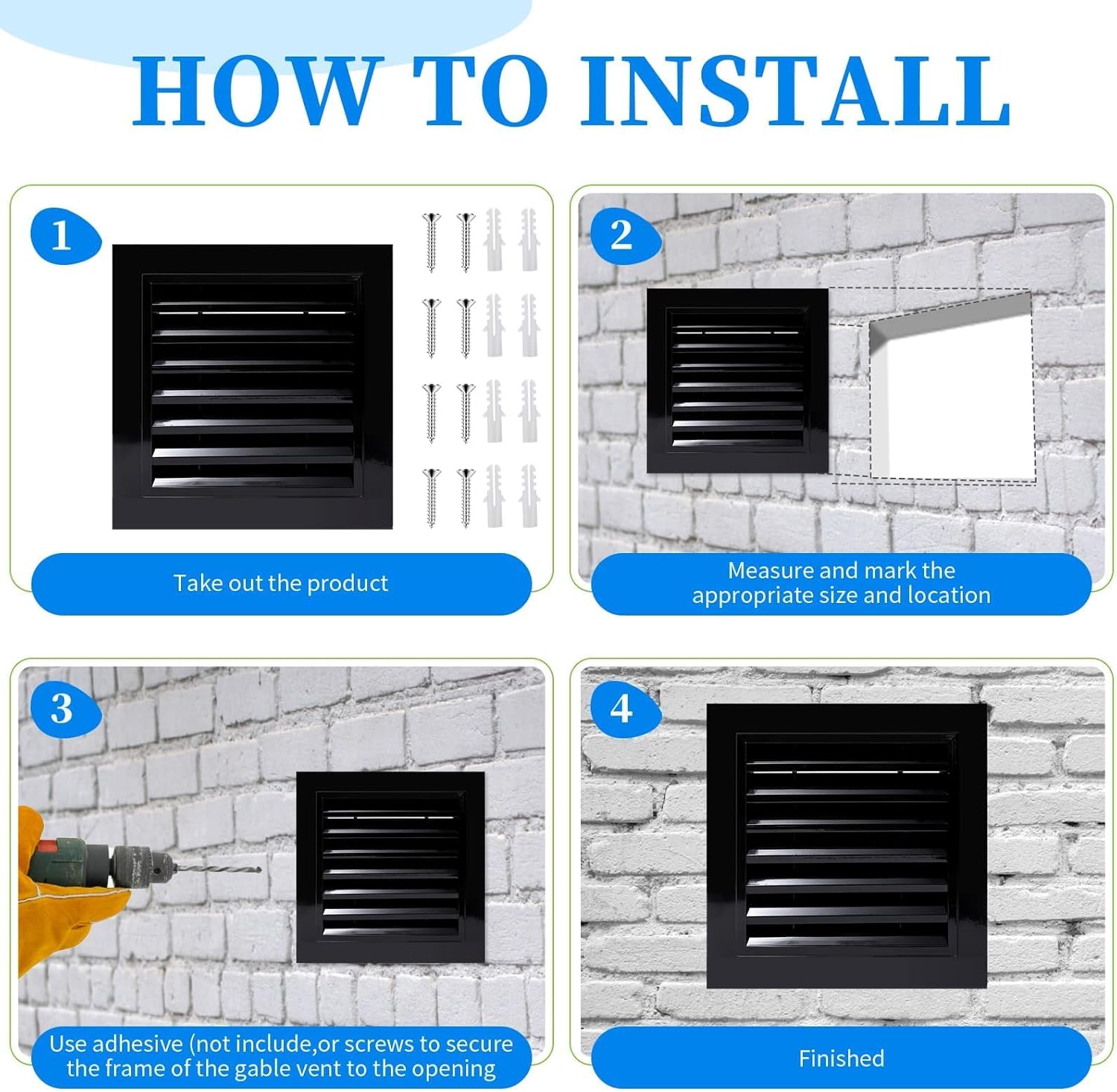 HOW TO INSTALL

1

Take out the product

2

Measure and mark the appropriate size and location

3

Use adhesive (not include,or screws to secure the frame of the gable vent to the opening

4

Finished