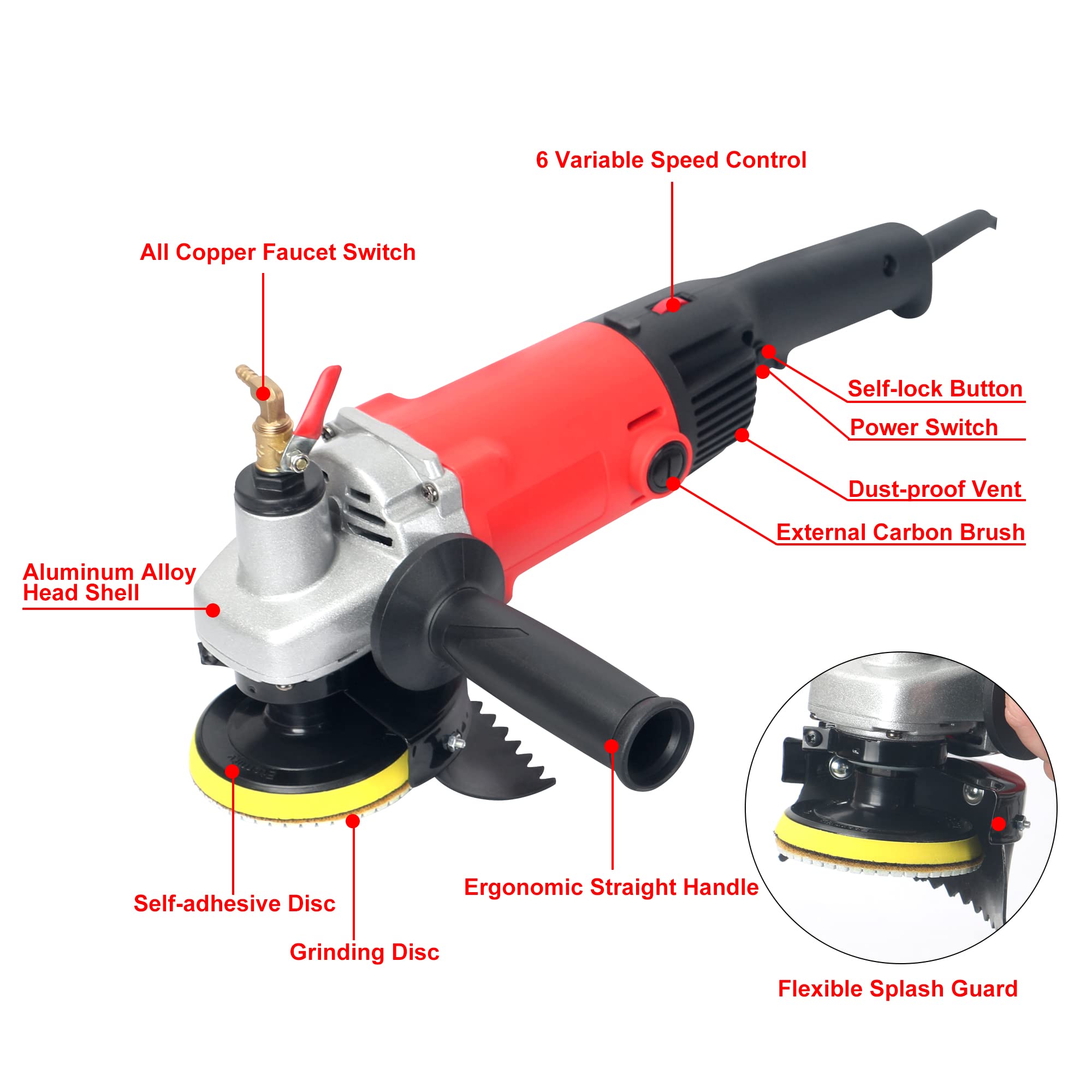 6 Variable Speed Control

All Copper Faucet Switch

Self-lock Button

Power Switch

Dust-proof Vent

External Carbon Brush

Aluminum Alloy Head Shell

Self-adhesive Disc

Grinding Disc

Ergonomic Straight Handle

Flexible Splash Guard