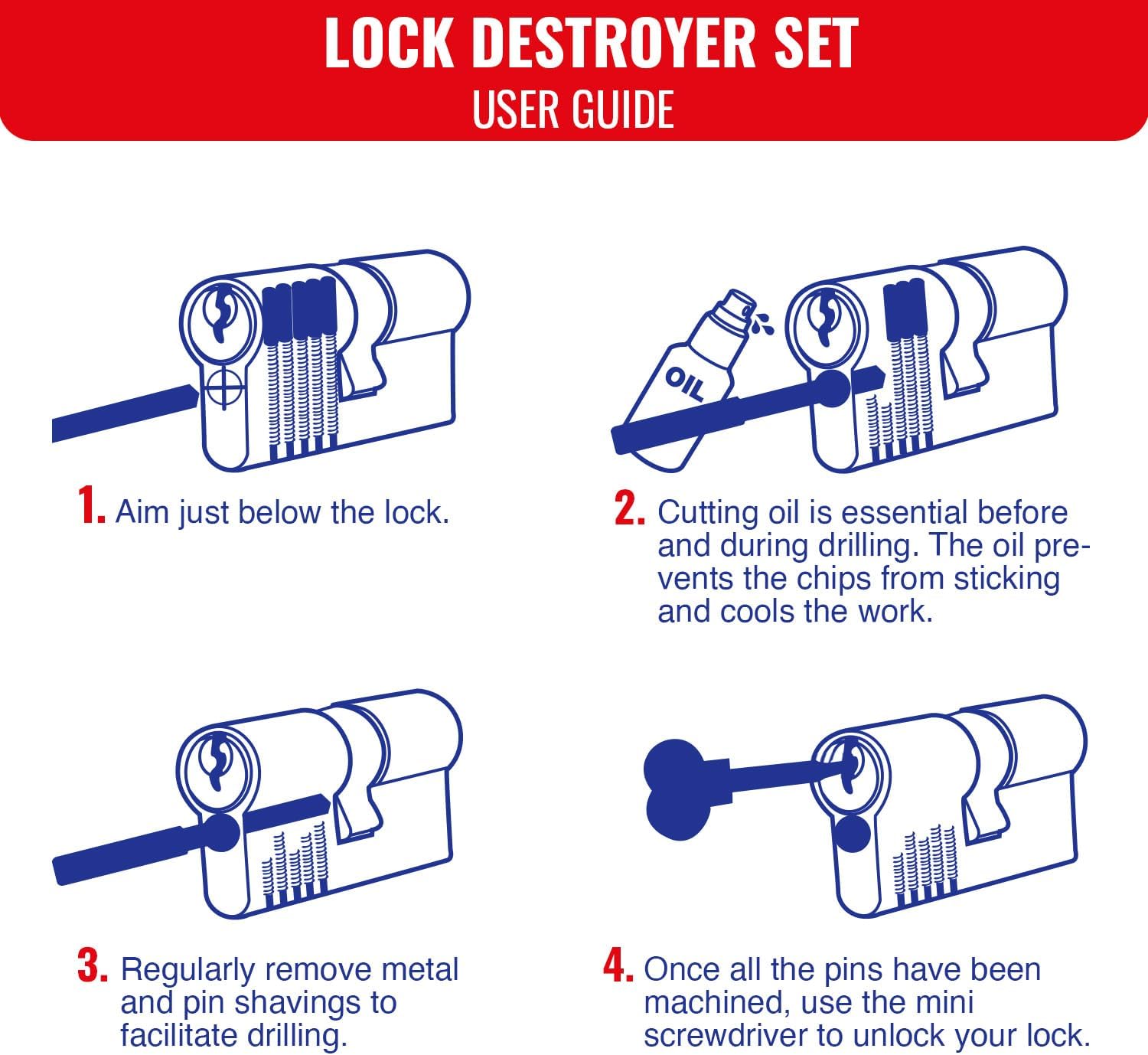 LOCK DESTROYER SET
USER GUIDE

OIL

1. Aim just below the lock.

2. Cutting oil is essential before and during drilling. The oil prevents the chips from sticking and cools the work.

3. Regularly remove metal and pin shavings to facilitate drilling.

4. Once all the pins have been machined, use the mini screwdriver to unlock your lock.