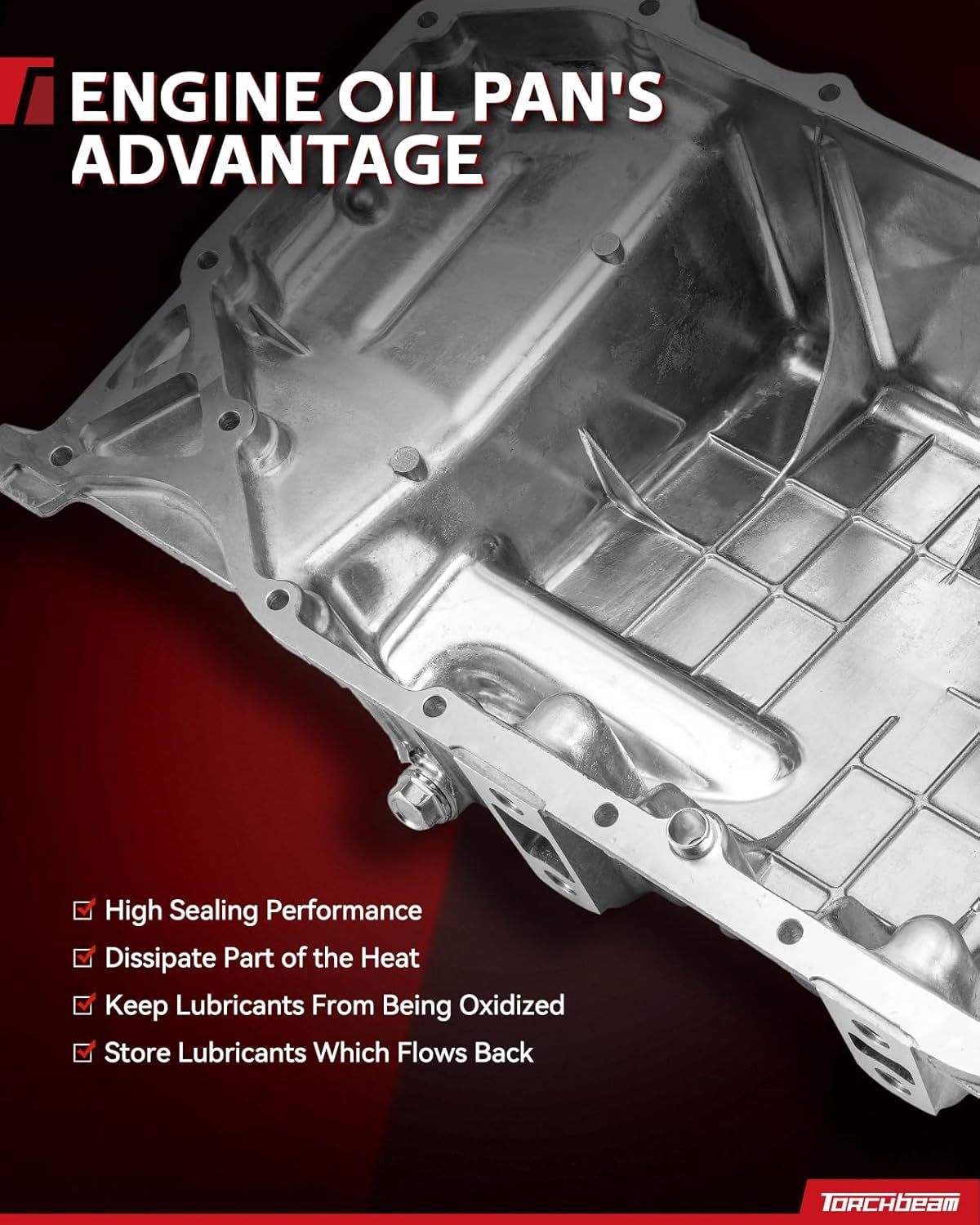 ENGINE OIL PAN'S ADVANTAGE

High Sealing Performance
Dissipate Part of the Heat
Keep Lubricants From Being Oxidized
Store Lubricants Which Flows Back

TORCHBEAM