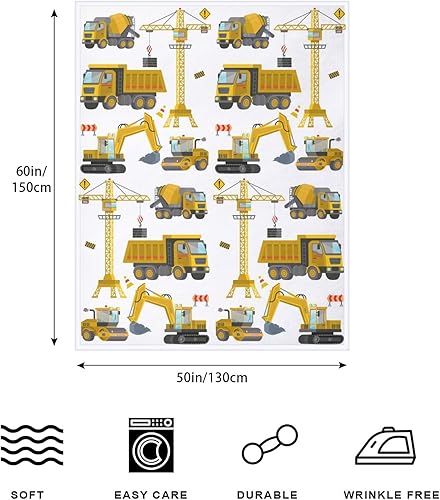 60in/
150cm

50in/130cm

SOFT

EASY CARE

DURABLE

WRINKLE FREE