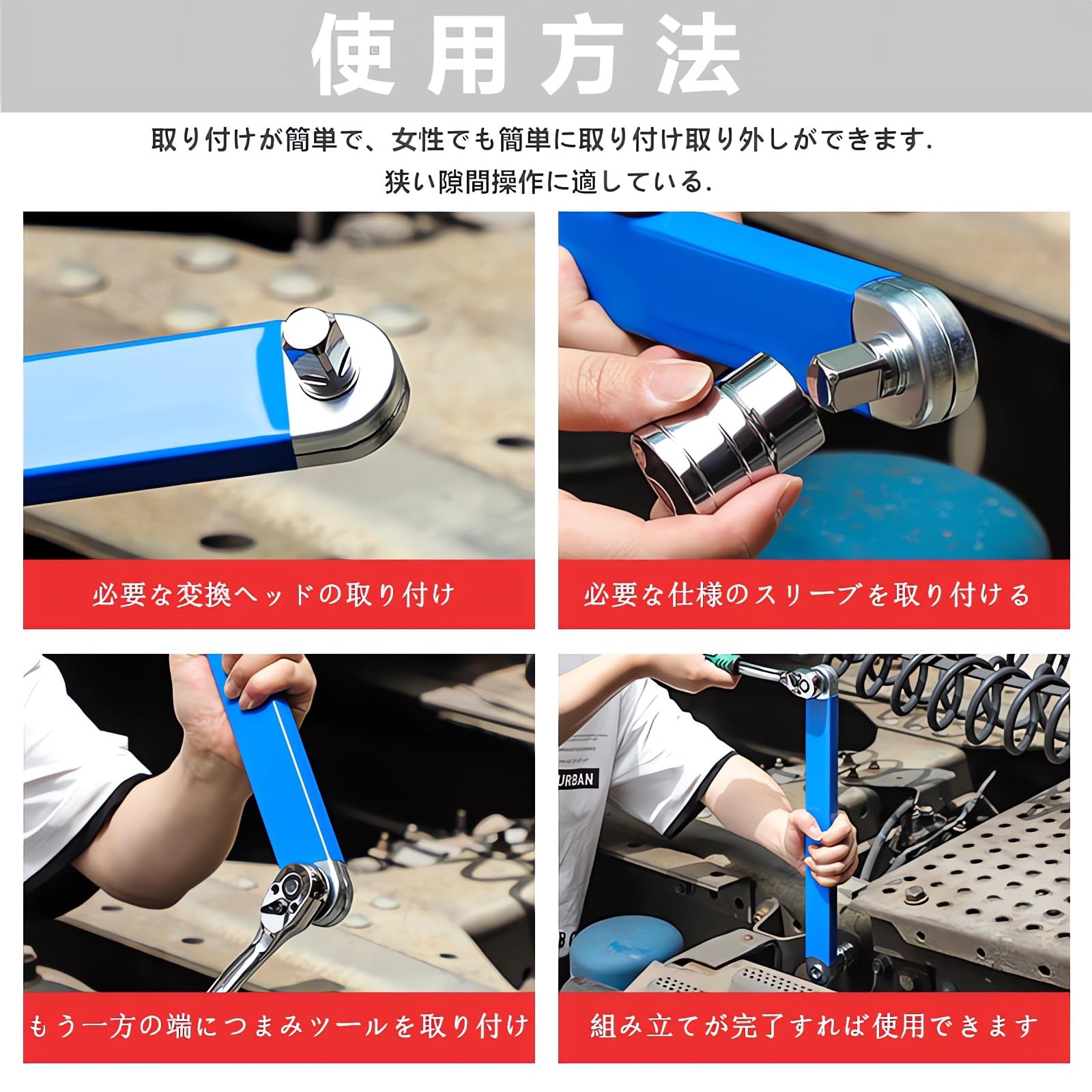 使用方法

取り付けが簡単で、女性でも簡単に取り付け取り外しができます.
狭い隙間操作に適している.

必要な変換ヘッドの取り付け

必要な仕様のスリーブを取り付ける

URBAN

もう一方の端につまみツールを取り付け

組み立てが完了すれば使用できます