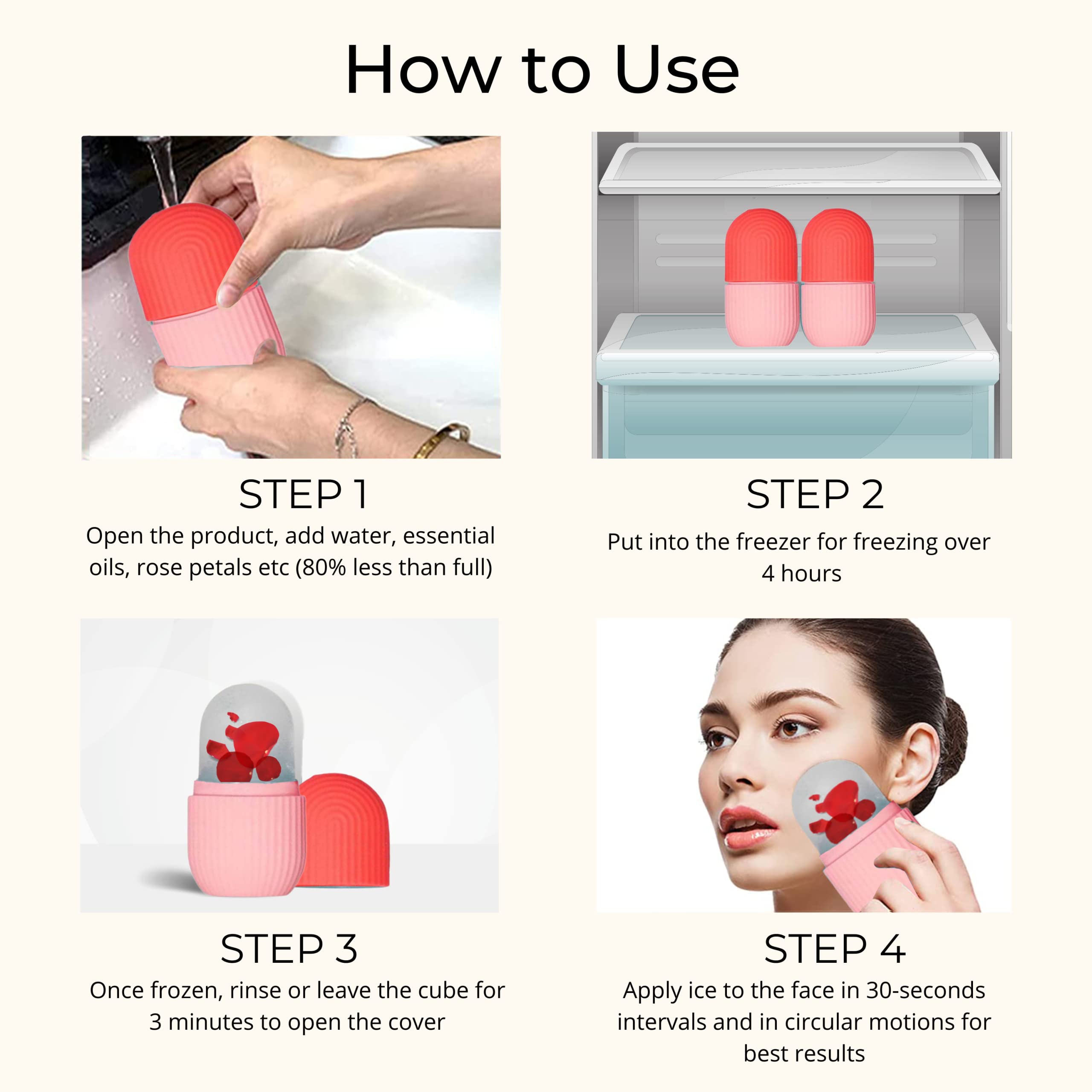 How to Use

STEP 1

Open the product, add water, essential oils, rose petals etc (80% less than full)

STEP 2

Put into the freezer for freezing over 4 hours

STEP 3

Once frozen, rinse or leave the cube for 3 minutes to open the cover

STEP 4

Apply ice to the face in 30-seconds intervals and in circular motions for best results