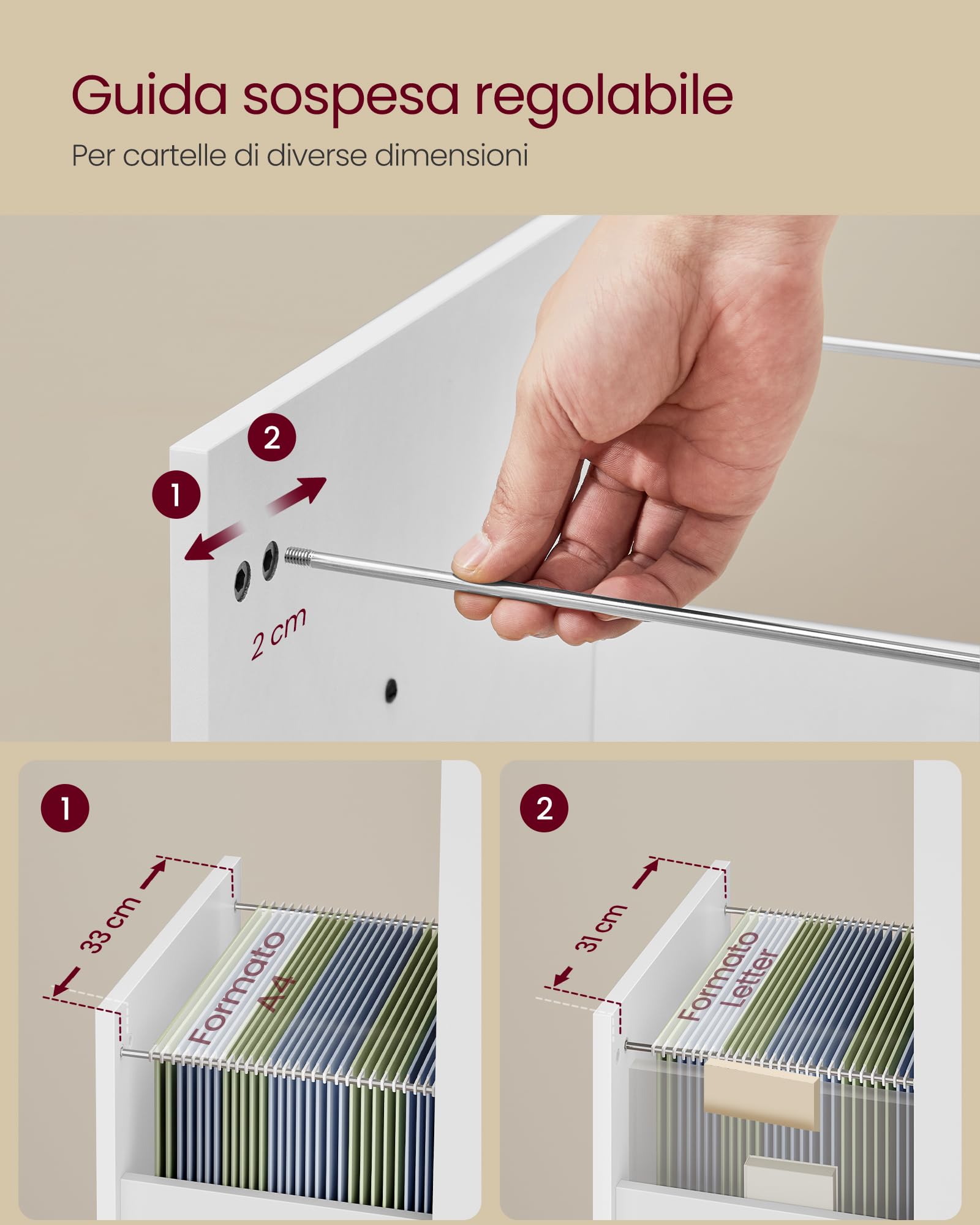 Guida sospesa regolabile

Per cartelle di diverse dimensioni

2

1

2 cm

1

33 cm

Formato A4

2

31 cm

Formato Letter