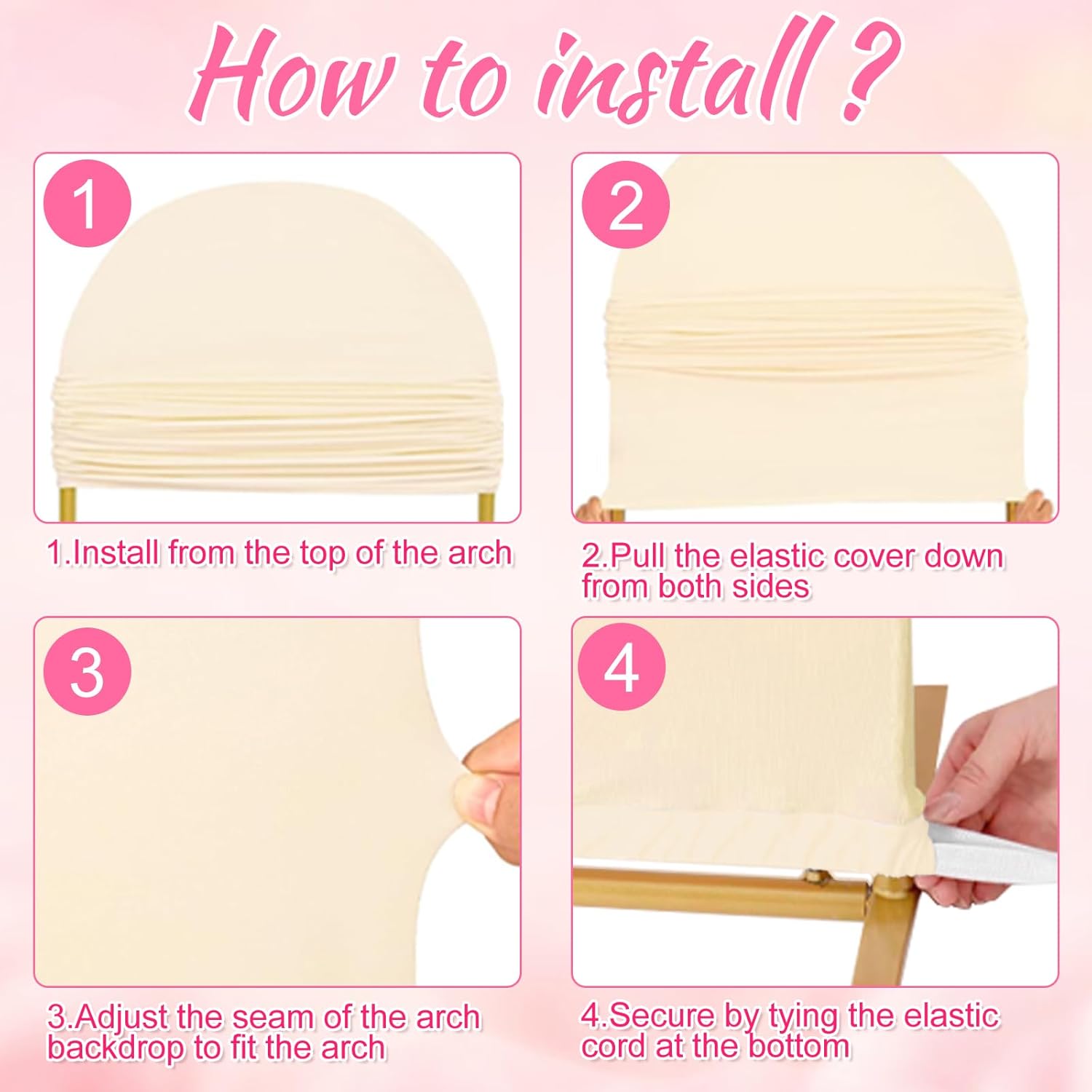 How to install ?

1

1.Install from the top of the arch

2

2.Pull the elastic cover down from both sides

3

3.Adjust the seam of the arch backdrop to fit the arch

4

4.Secure by tying the elastic cord at the bottom