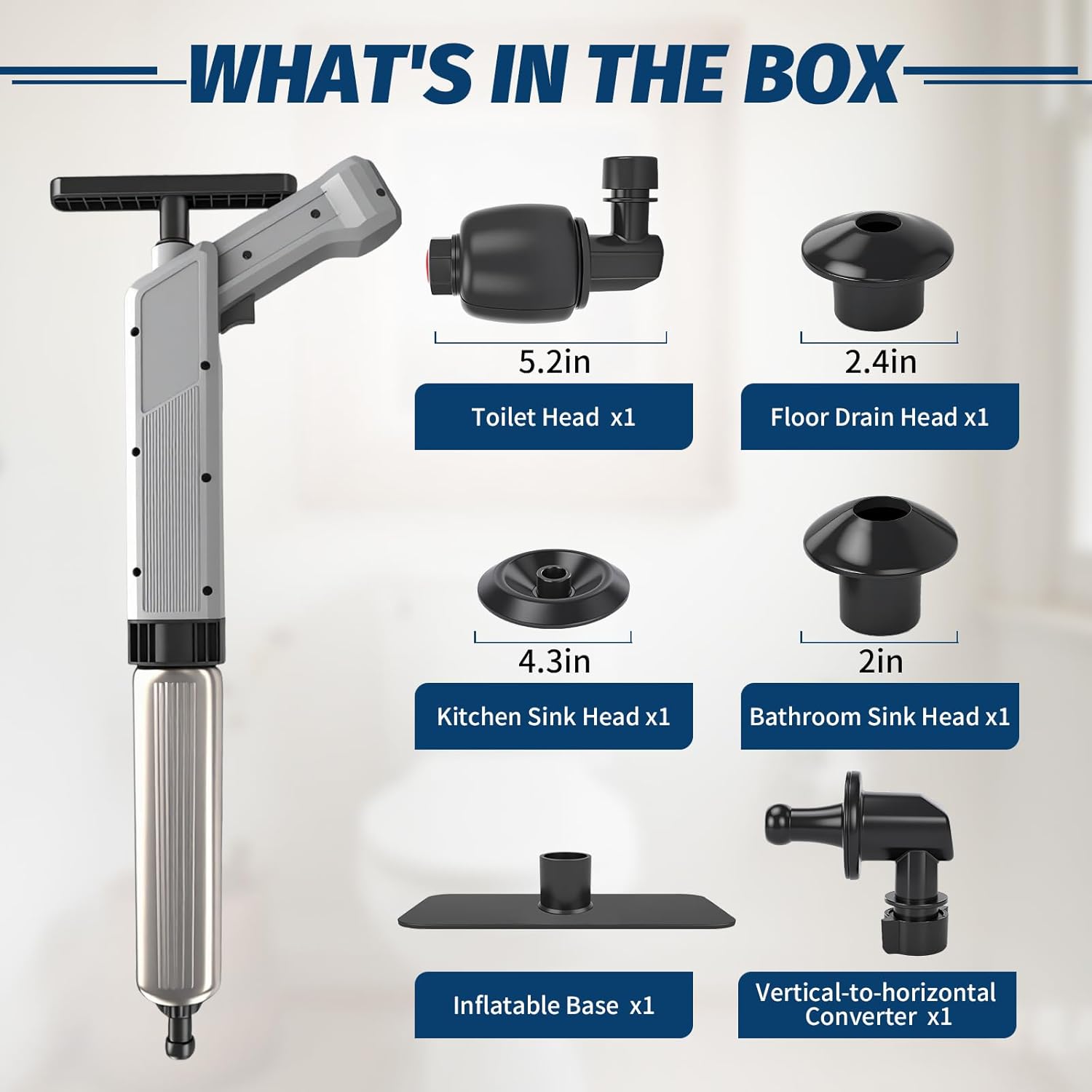 WHAT'S IN THE BOX

5.2in

Toilet Head x1

2.4in

Floor Drain Head x1

4.3in

Kitchen Sink Head x1

2in

Bathroom Sink Head x1

Inflatable Base x1

Vertical-to-horizontal Converter x1