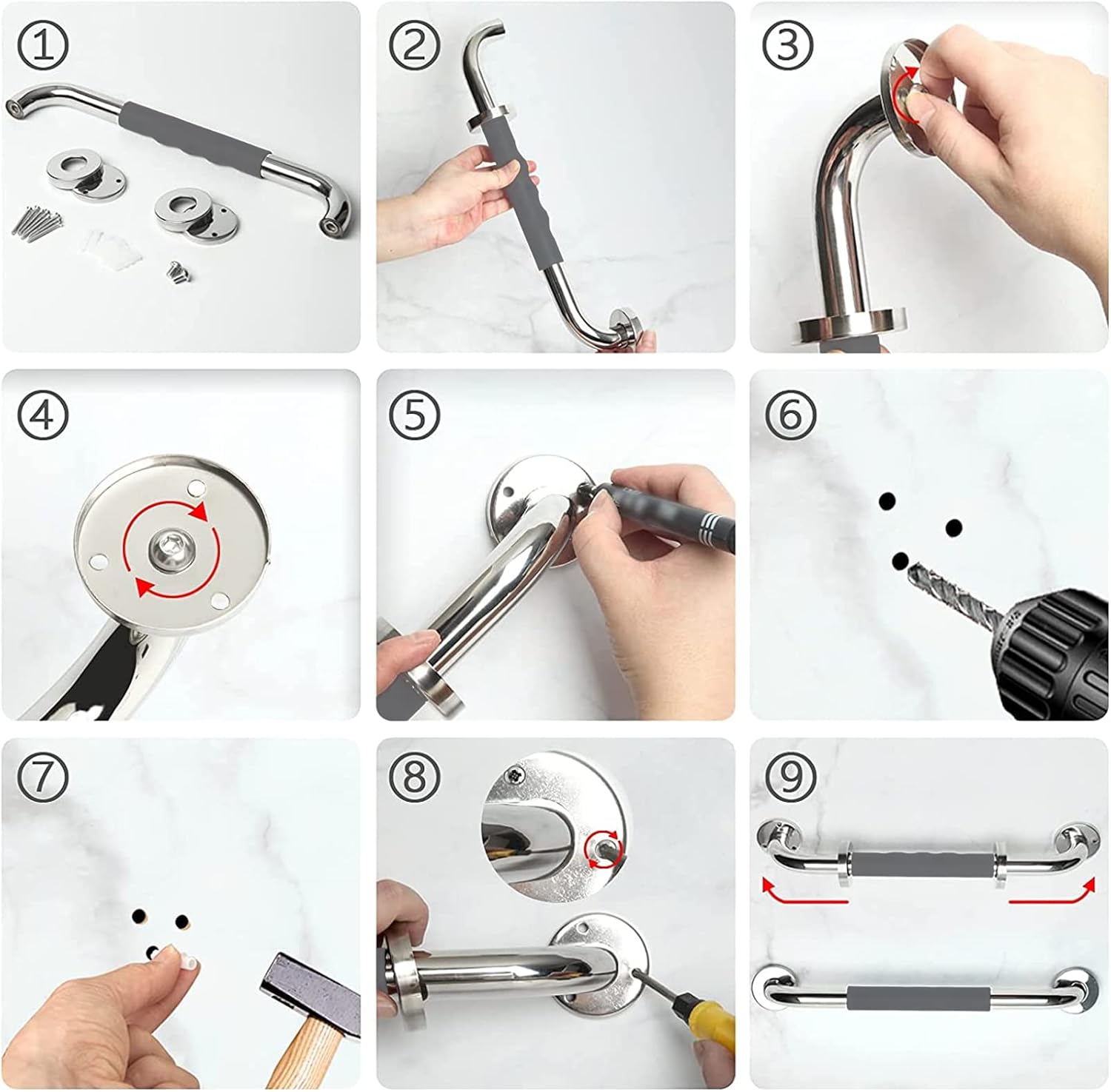 ①

②

③

④

⑤

⑥

⑦

⑧

⑨