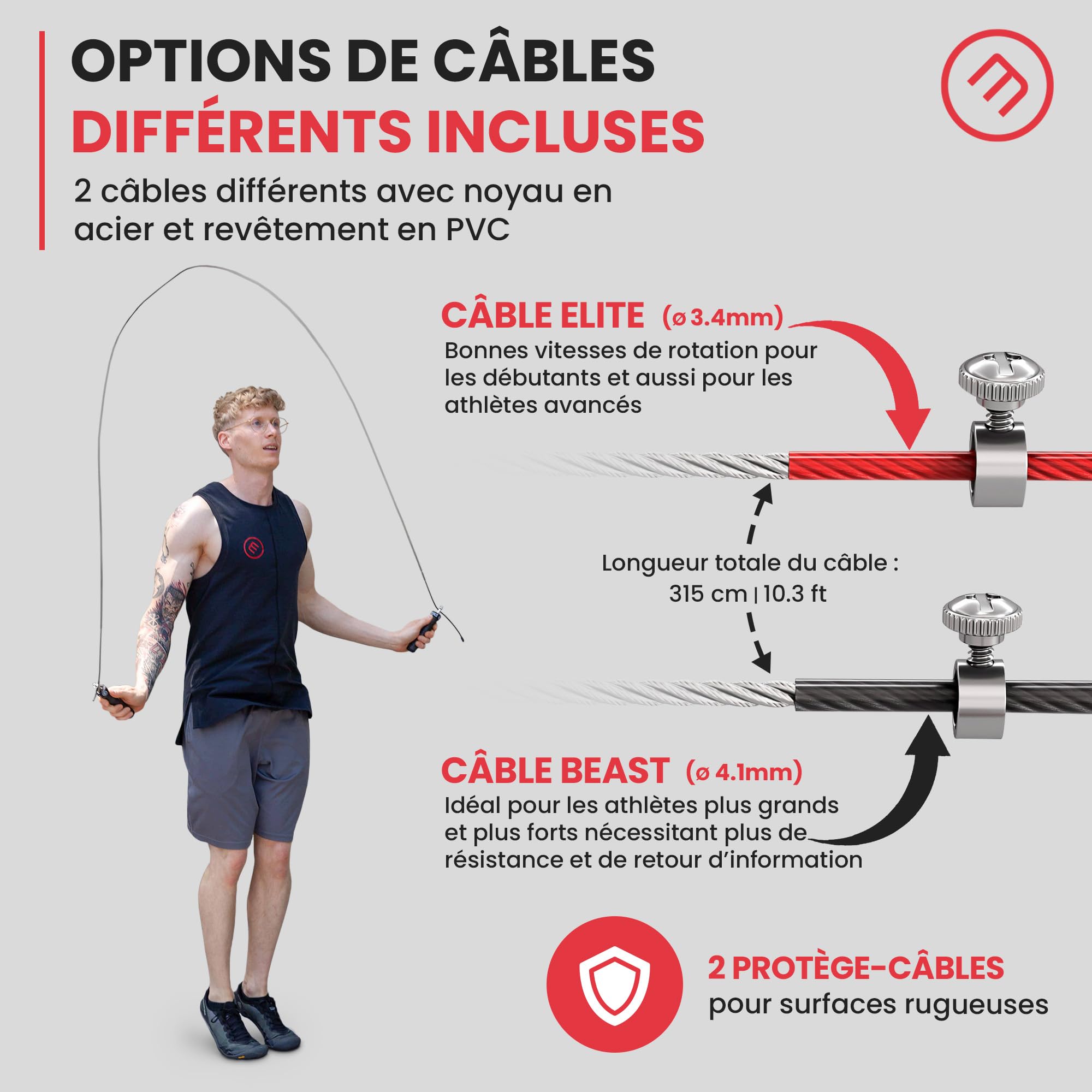 OPTIONS DE CÂBLES
DIFFÉRENTS INCLUSES

2 câbles différents avec noyau en acier et revêtement en PVC

CÂBLE ELITE (ø 3.4mm)
Bonnes vitesses de rotation pour les débutants et aussi pour les athlètes avancés

Longueur totale du câble : 315 cm | 10.3 ft

CÂBLE BEAST (ø 4.1mm)
Idéal pour les athlètes plus grands et plus forts nécessitant plus de résistance et de retour d'information

2 PROTÈGE-CÂBLES
pour surfaces rugueuses