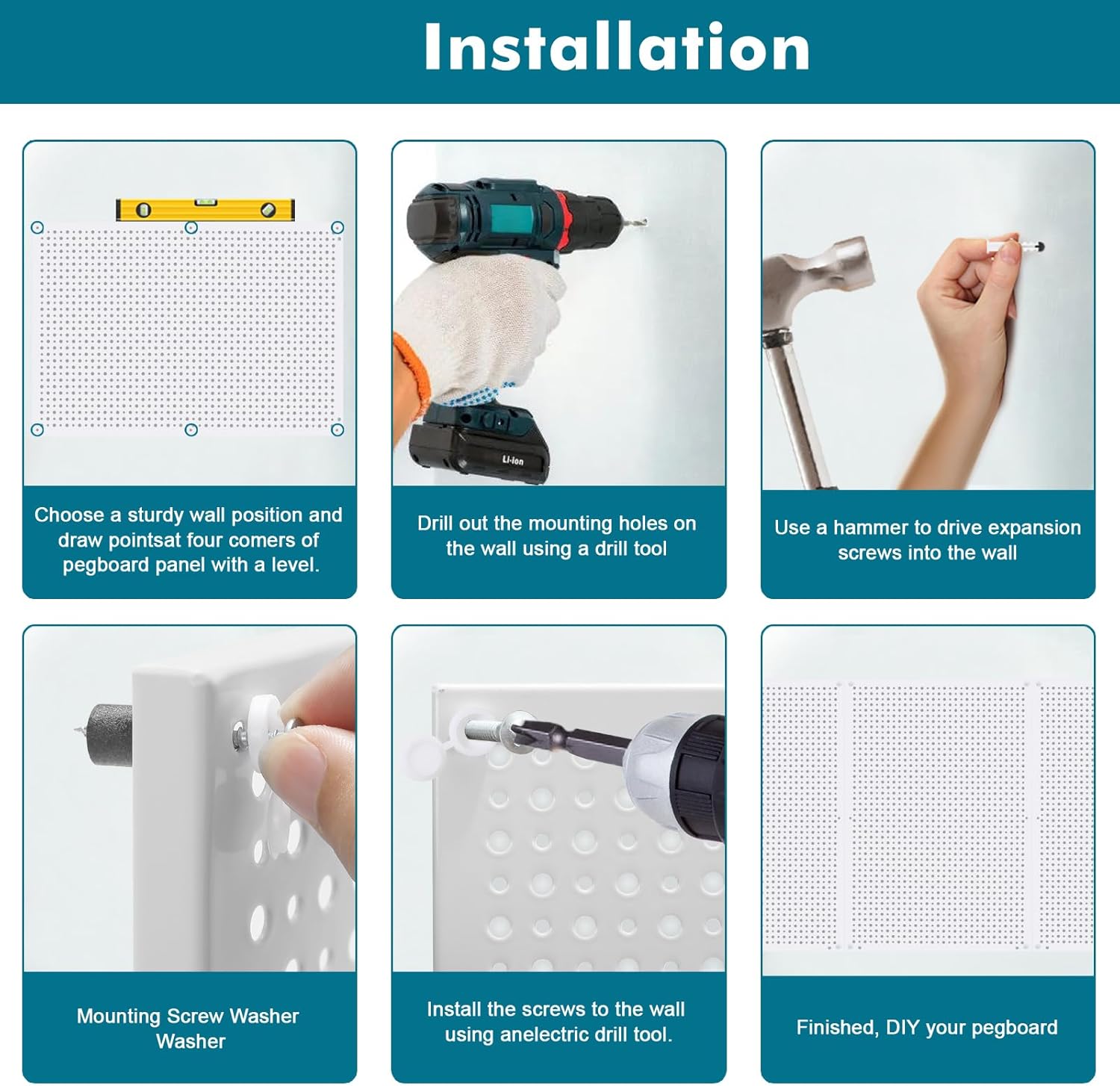 Installation

Li-ion

Choose a sturdy wall position and draw pointsat four comers of pegboard panel with a level.

Drill out the mounting holes on the wall using a drill tool

Use a hammer to drive expansion screws into the wall

Mounting Screw Washer Washer

Install the screws to the wall using anelectric drill tool.

Finished, DIY your pegboard