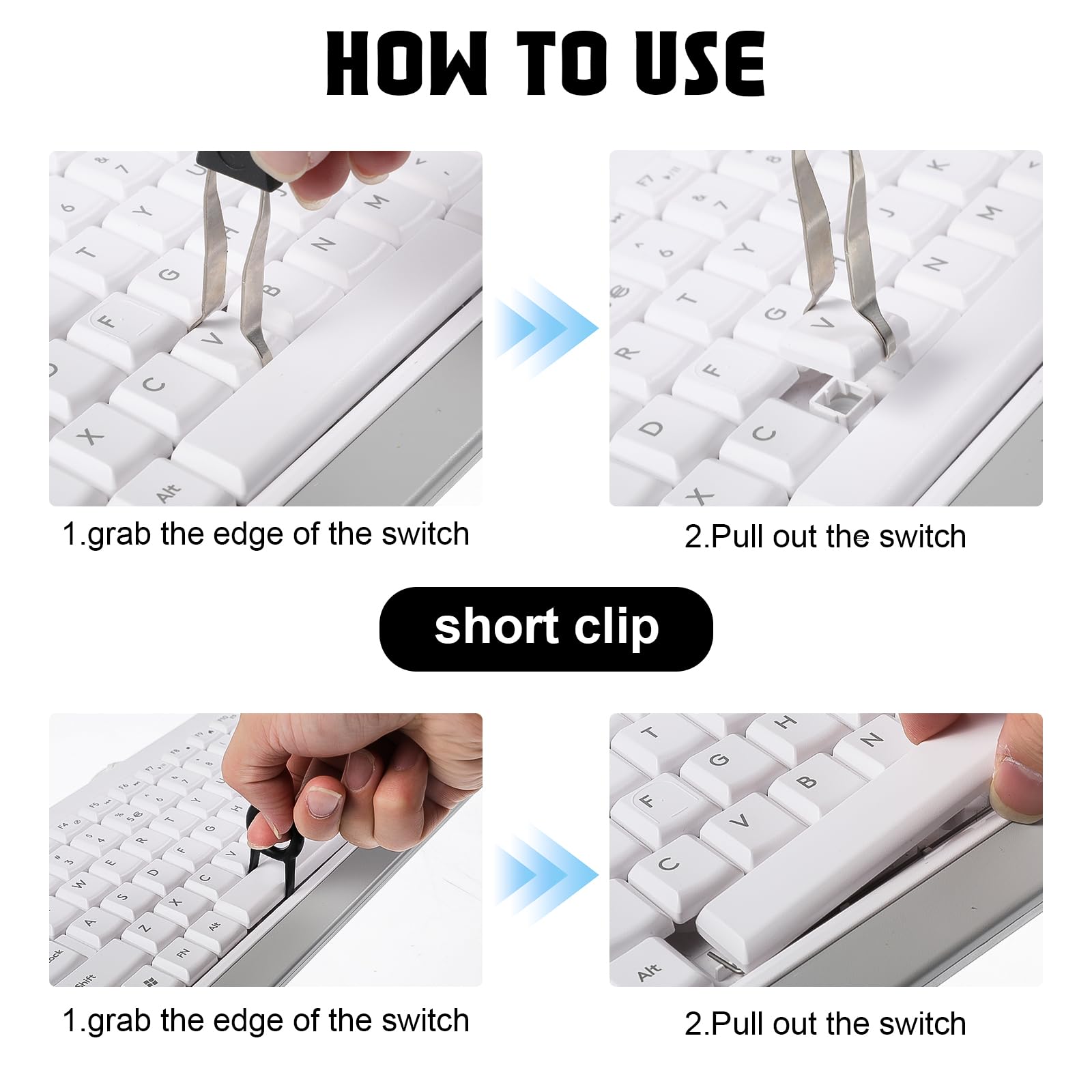 HOW TO USE

1.grab the edge of the switch

2.Pull out the switch

short clip

1.grab the edge of the switch

2.Pull out the switch