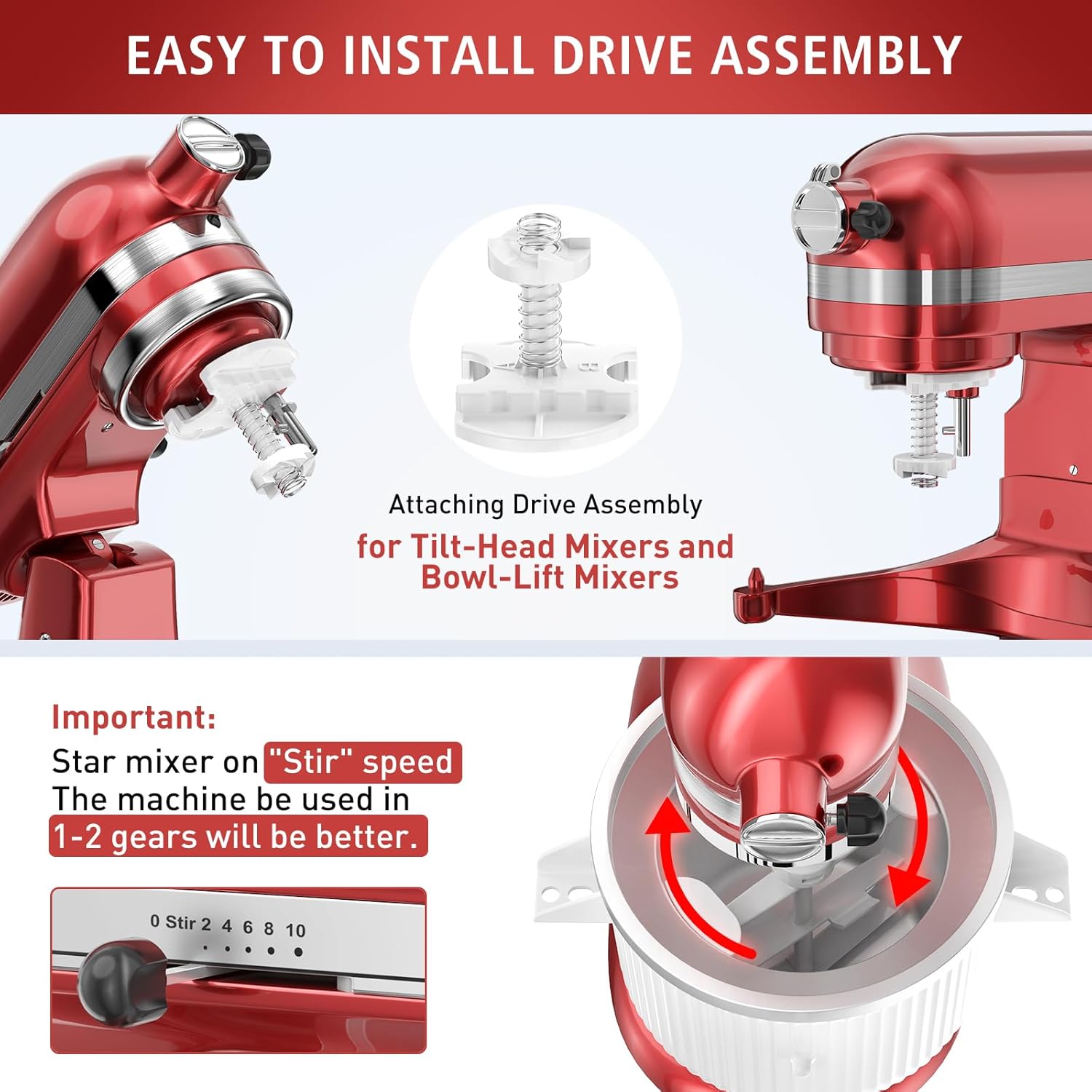 EASY TO INSTALL DRIVE ASSEMBLY

Attaching Drive Assembly
for Tilt-Head Mixers and Bowl-Lift Mixers

Important:
Star mixer on "Stir" speed
The machine be used in 1-2 gears will be better.

0 Stir 2 4 6 8 10