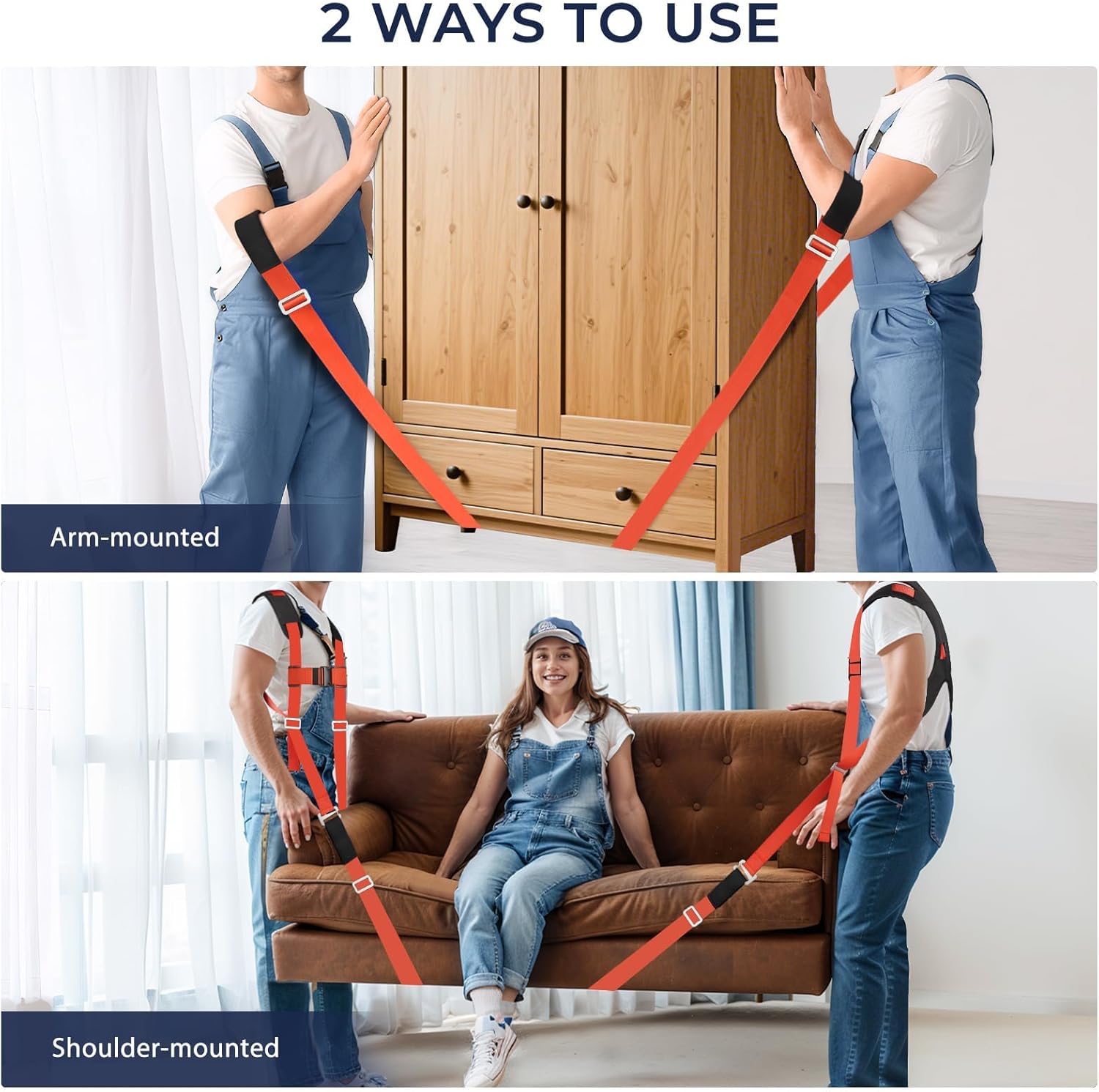 2 WAYS TO USE

Arm-mounted

Shoulder-mounted