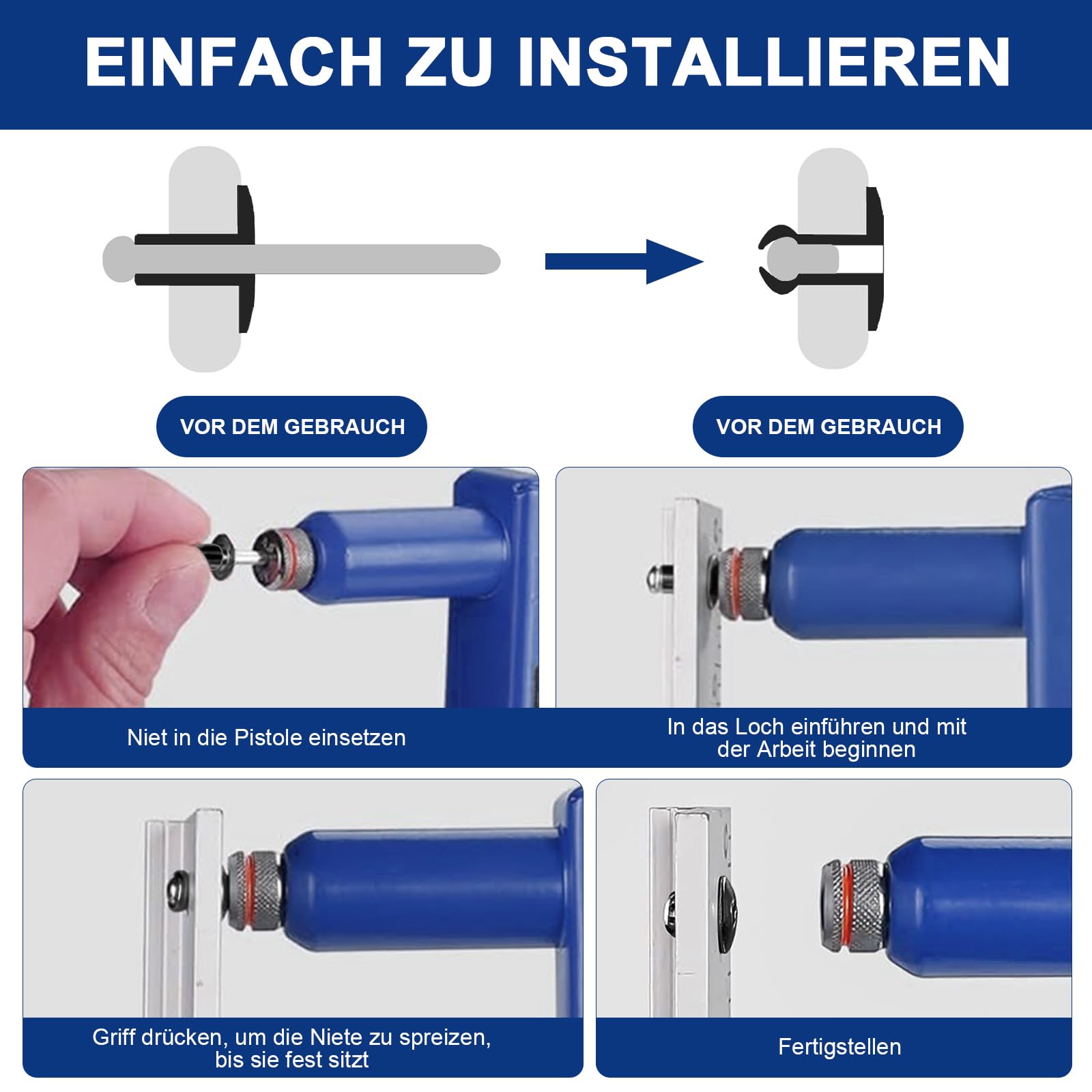 EINFACH ZU INSTALLIEREN

VOR DEM GEBRAUCH

VOR DEM GEBRAUCH

Niet in die Pistole einsetzen

In das Loch einführen und mit der Arbeit beginnen

Griff drücken, um die Niete zu spreizen, bis sie fest sitzt

Fertigstellen