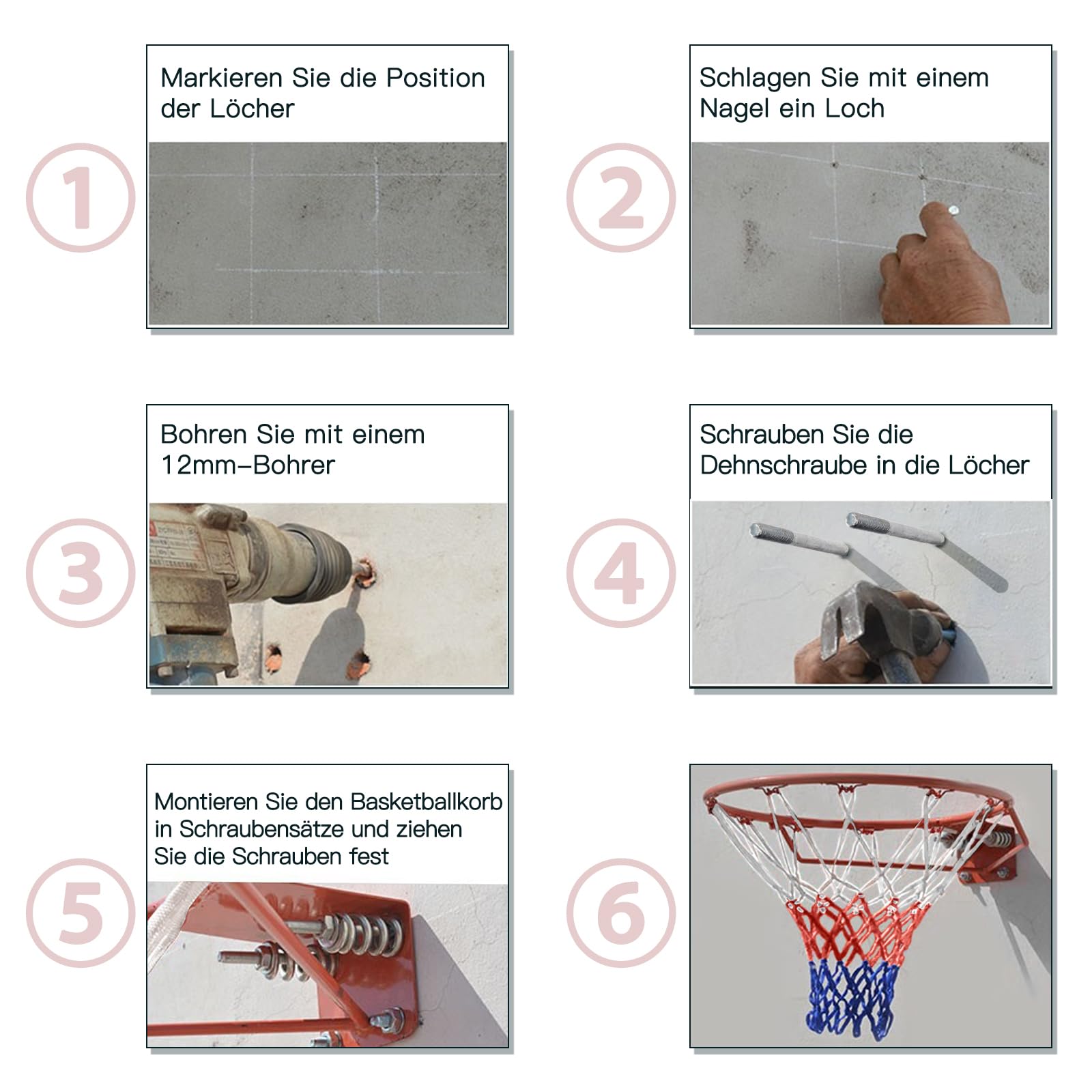 ①

Markieren Sie die Position der Löcher

②

Schlagen Sie mit einem Nagel ein Loch

③

Bohren Sie mit einem 12mm–Bohrer

④

Schrauben Sie die Dehnschraube in die Löcher

⑤

Montieren Sie den Basketballkorb in Schraubensätze und ziehen Sie die Schrauben fest

⑥