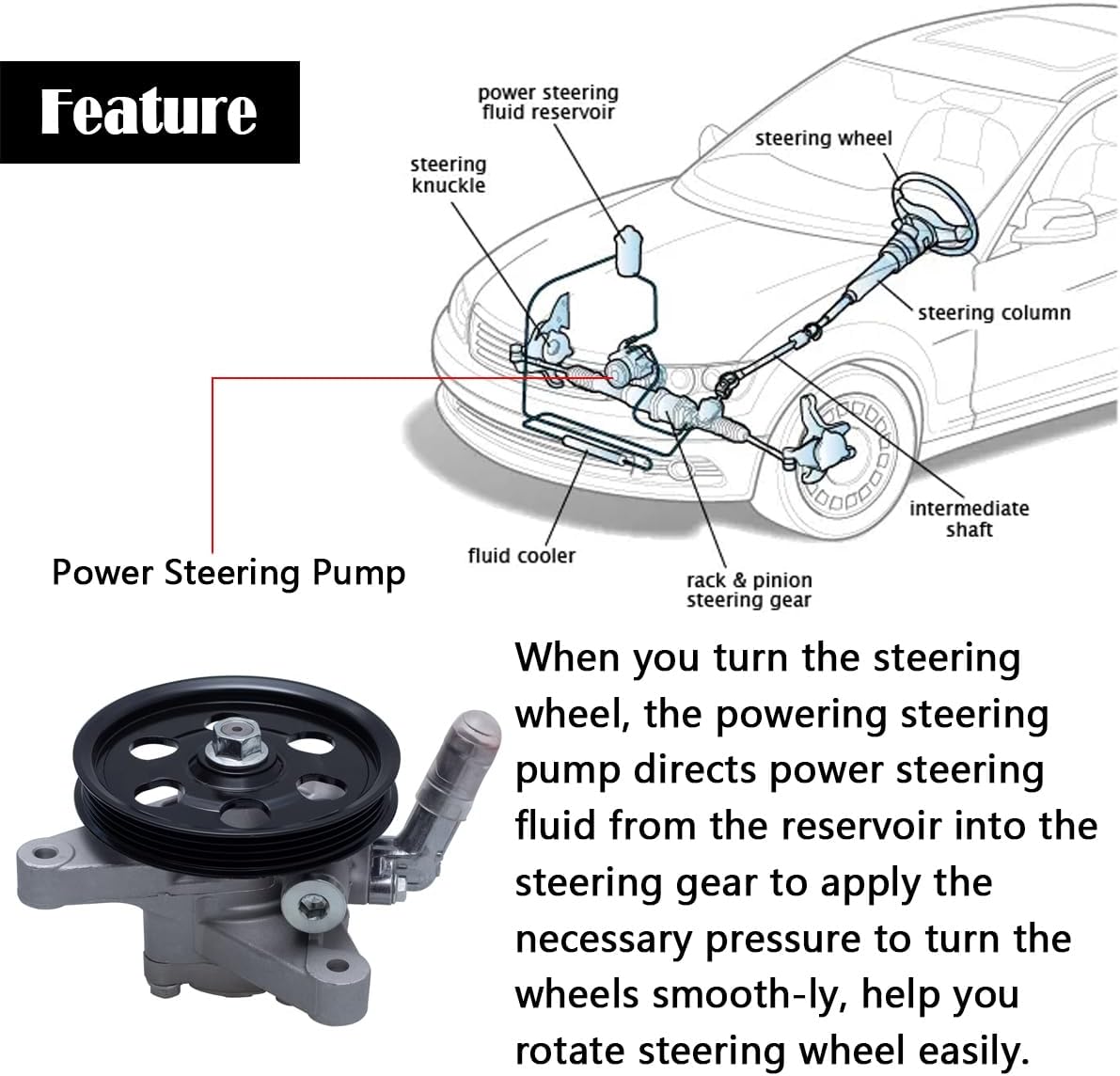 Feature

power steering fluid reservoir

steering knuckle

steering wheel

steering column

intermediate shaft

fluid cooler

rack & pinion steering gear

Power Steering Pump

When you turn the steering wheel, the powering steering pump directs power steering fluid from the reservoir into the steering gear to apply the necessary pressure to turn the wheels smooth-ly, help you rotate steering wheel easily.