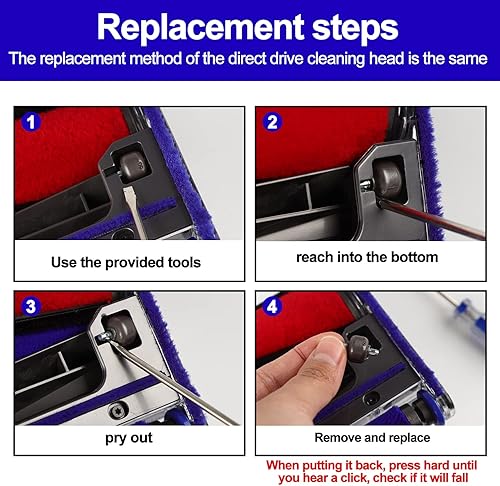 Replacement steps
The replacement method of the direct drive cleaning head is the same

1
Use the provided tools

2
reach into the bottom

3
pry out

4
Remove and replace

When putting it back, press hard until you hear a click, check if it will fall