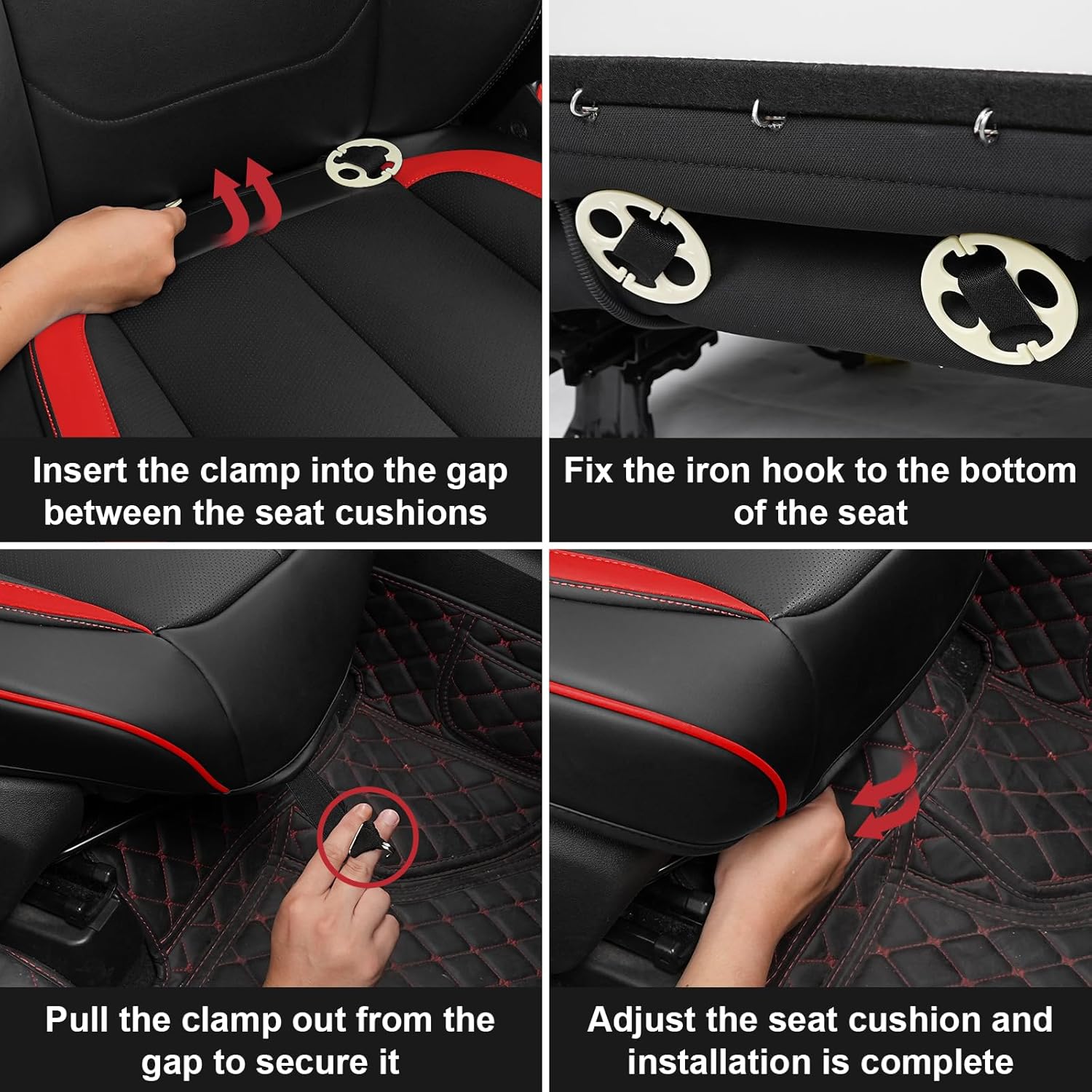 Insert the clamp into the gap between the seat cushions

Fix the iron hook to the bottom of the seat

Pull the clamp out from the gap to secure it

Adjust the seat cushion and installation is complete